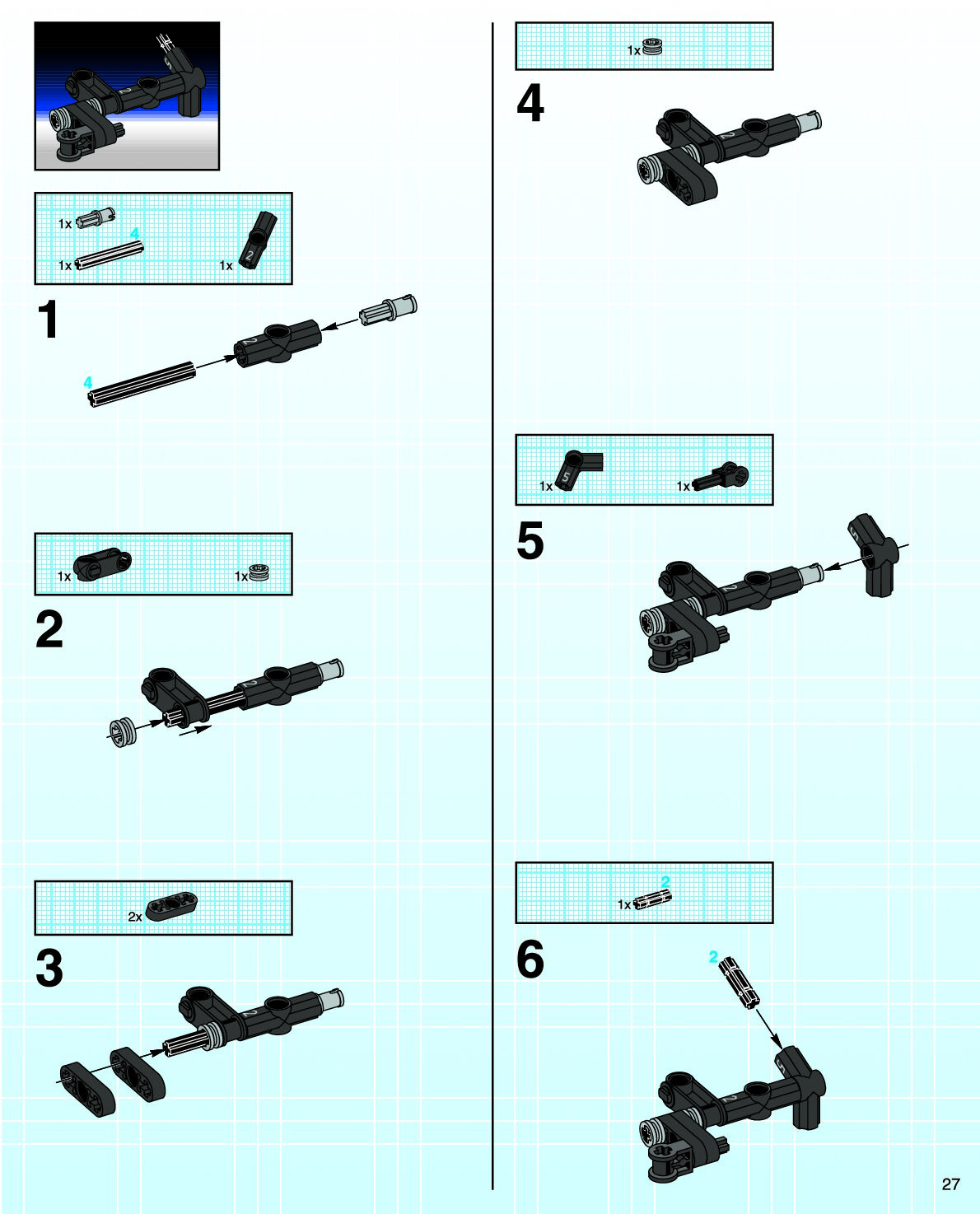 1x
4
1x
1x
2

1
4
2

1x
1x

2
2

2x

3
2

1x

4
2

1x
5
1x

5
5
2

2
1x

6
2
5
2

27