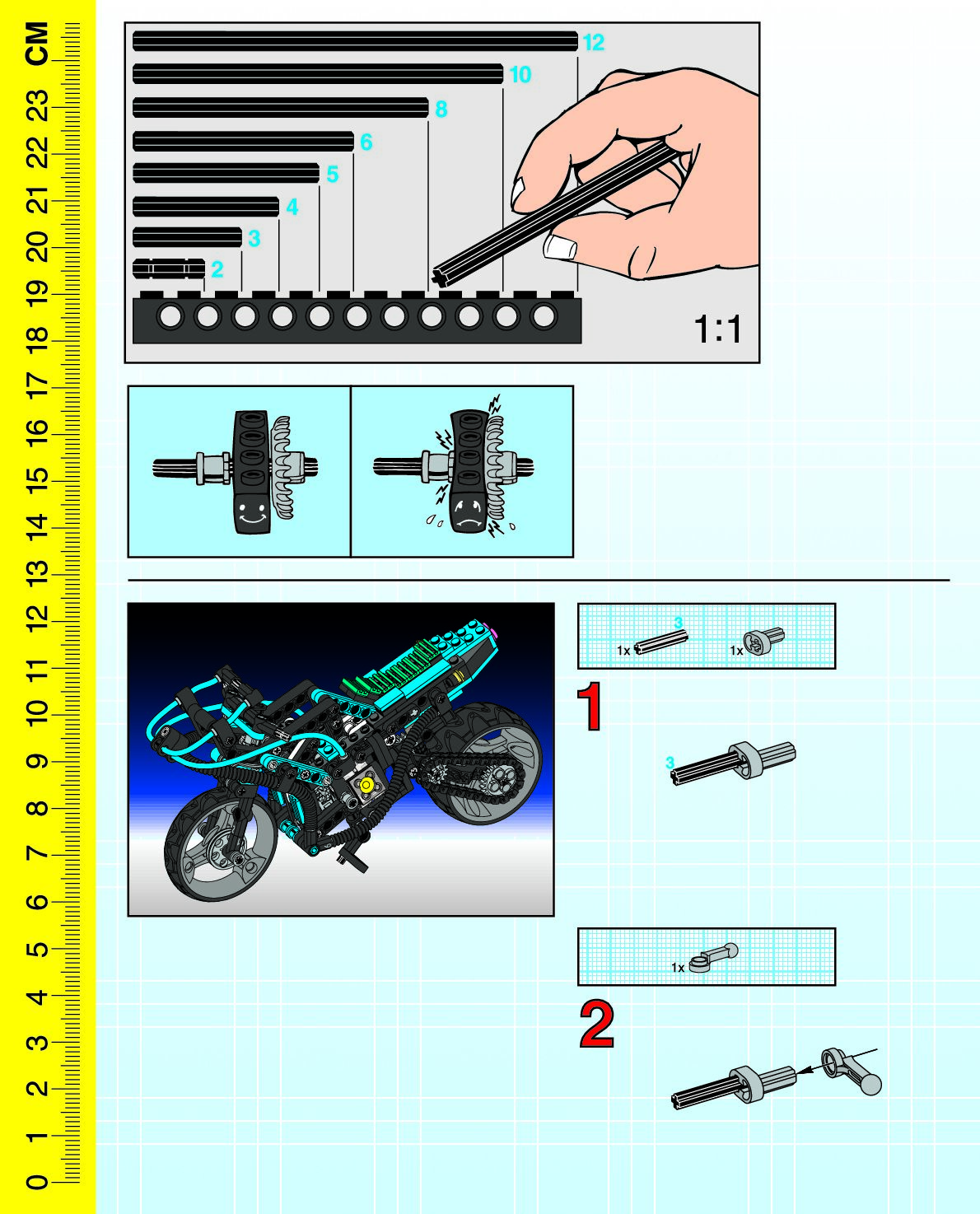 CM
23
22
21
20
19
18
17
16
15
14
13
12
11
10
9
8
7
6
5
4
3
2
1
0

12
10
8
6
5
4
3
2

1:1

3
1x
1x

1

3

1x

2