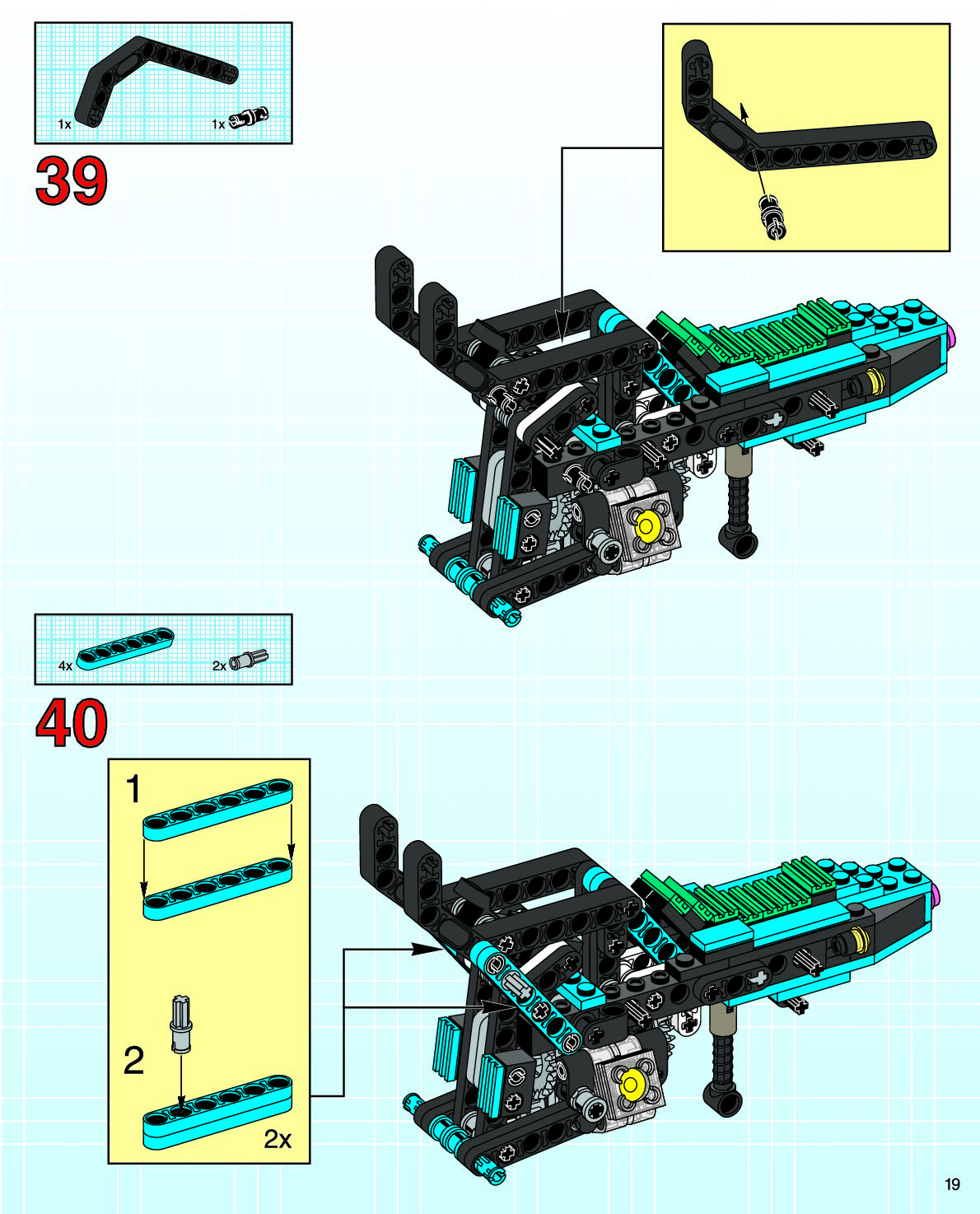 1x 1x

39

4x 2x

40

1

2

2x

19