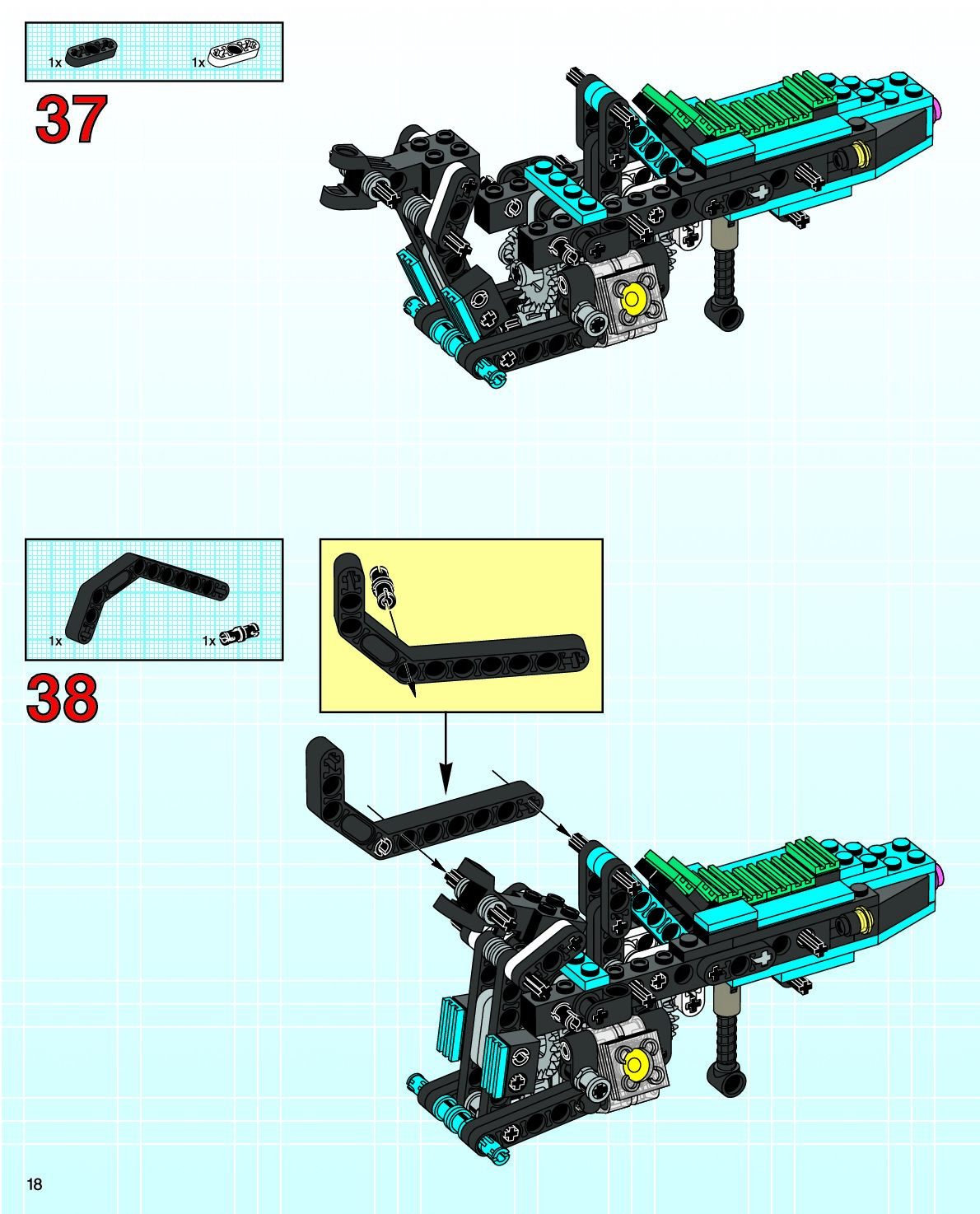 1x 1x

37

1x 1x

38

18