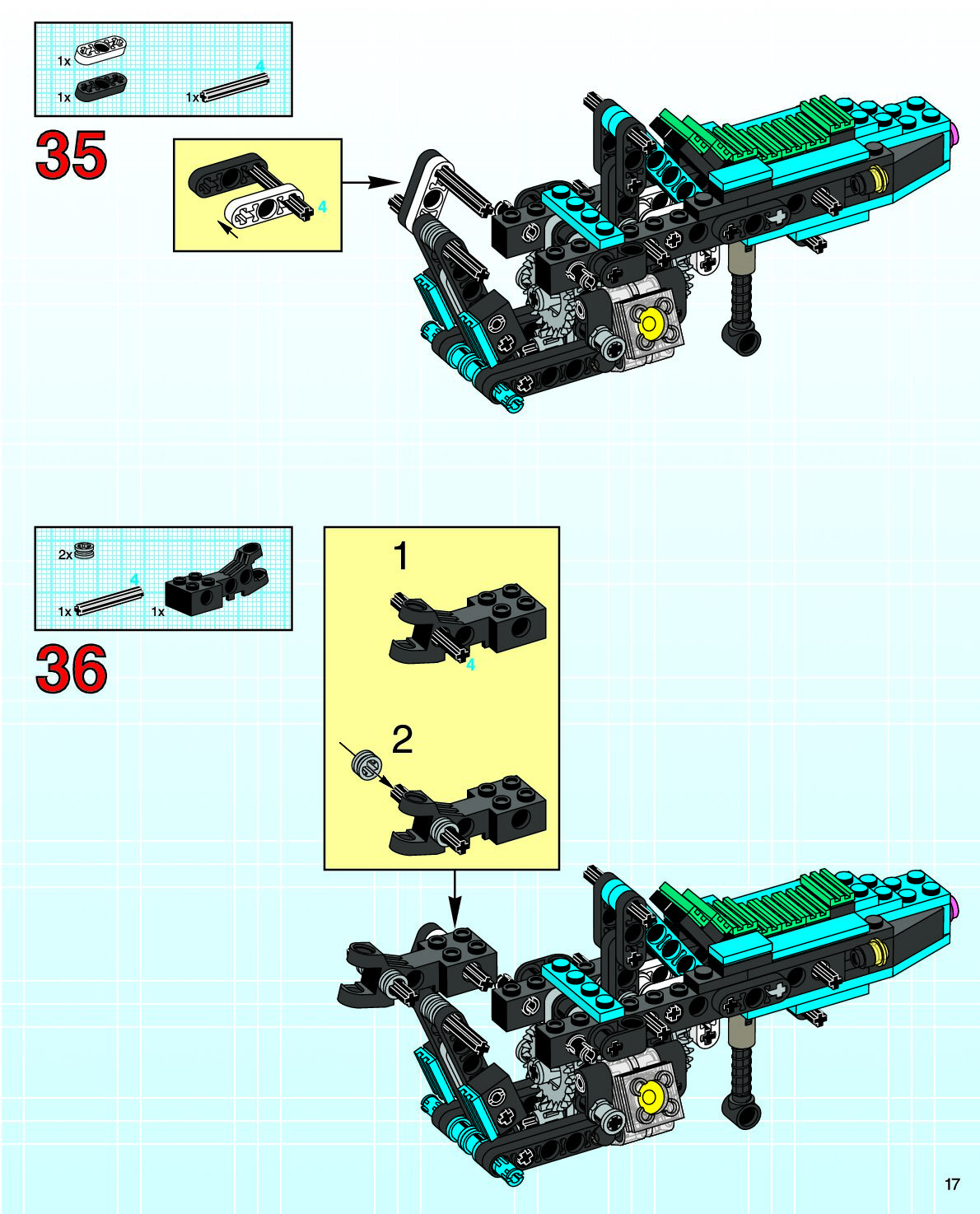 1x
1x
4
1x

35

4

2x
4
1x
1x

36

1
4

2

17