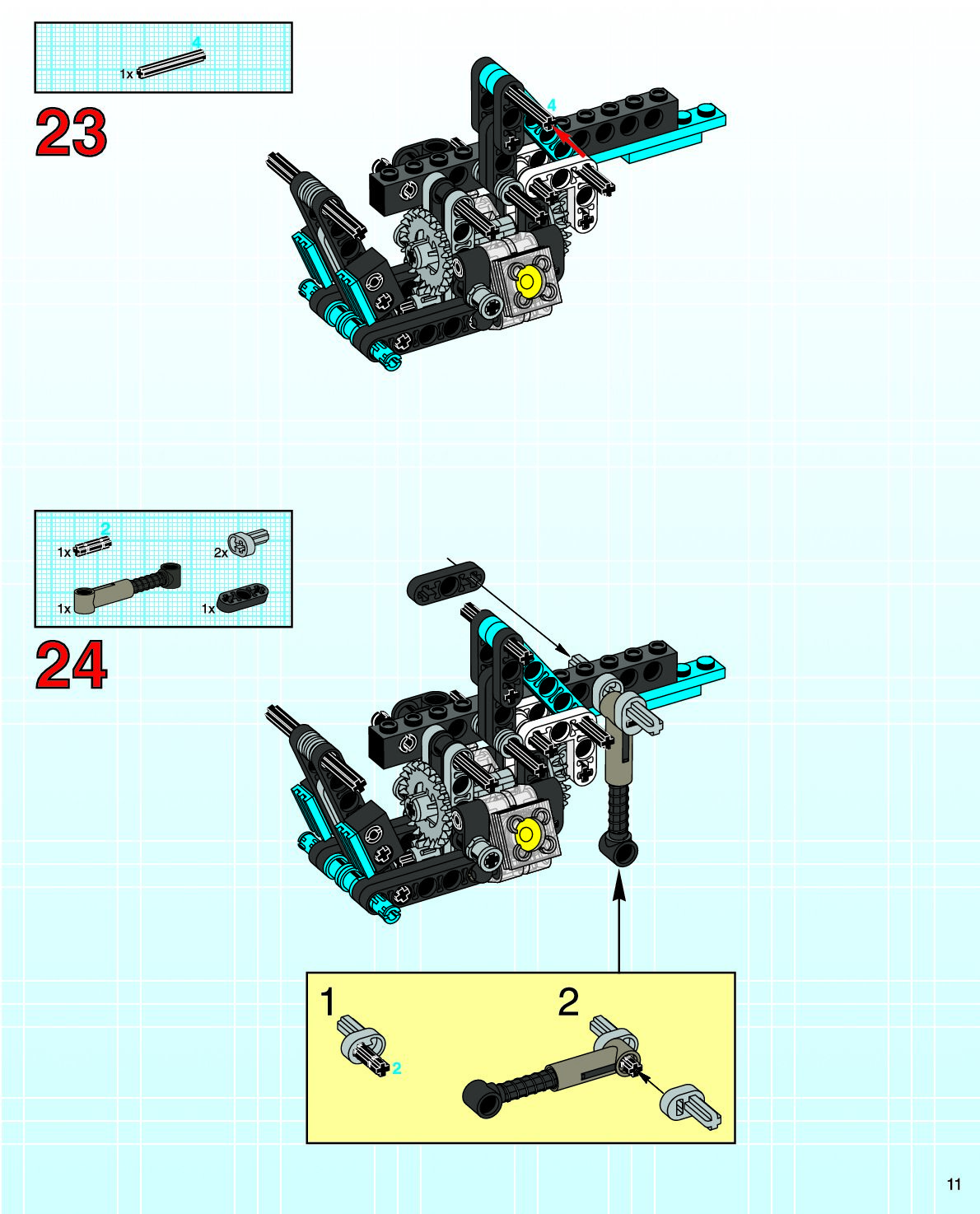 4
1x

23

4

2
1x
2x
1x
1x

24

1
2
2

11