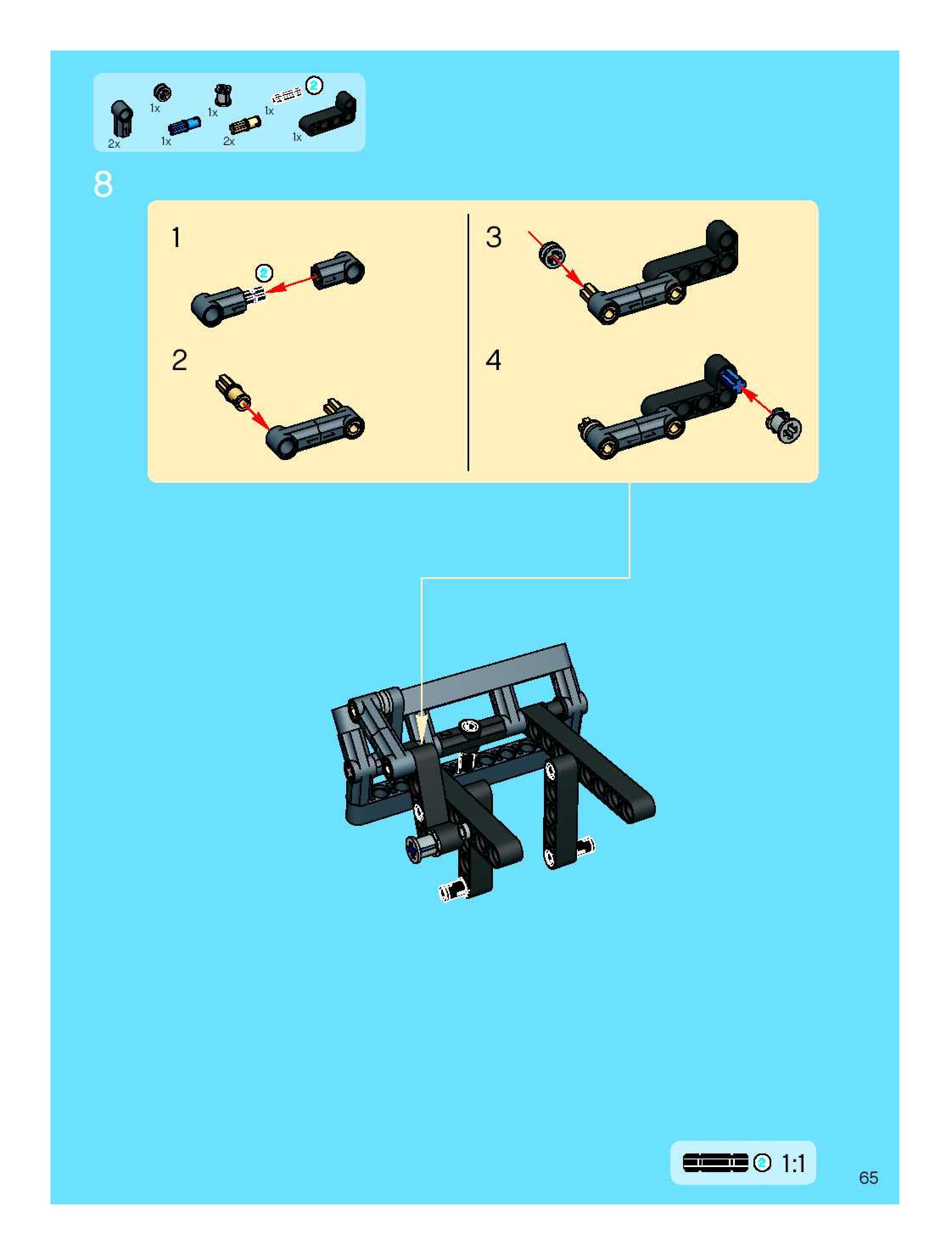 2x 1x 1x 1x 2x 1x 2 1x

8

1

2

2

3

4

2 1:1

65