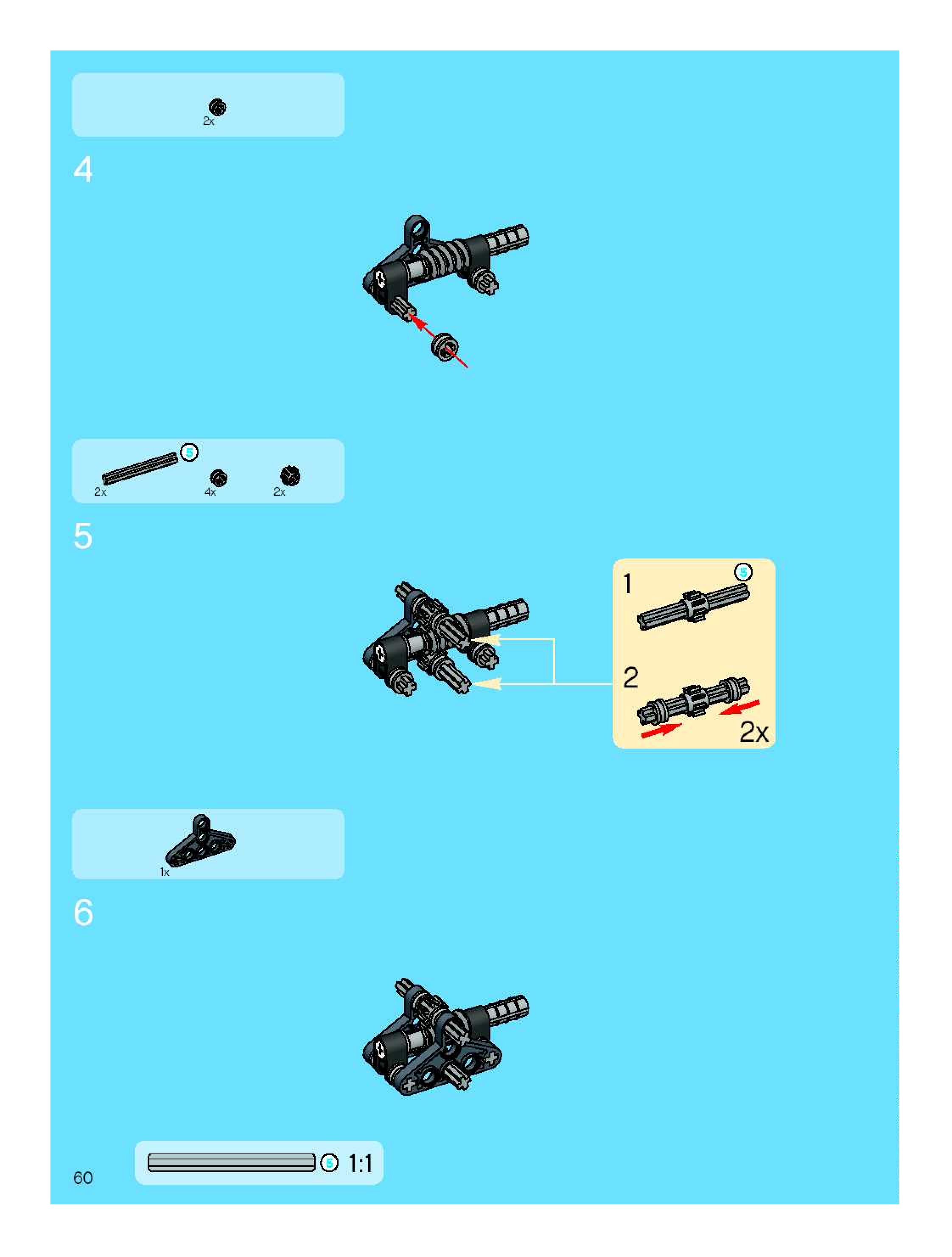 2x

4

5

2x

4x

2x

5

1

5

2

2x

1x

6

60

5

1:1