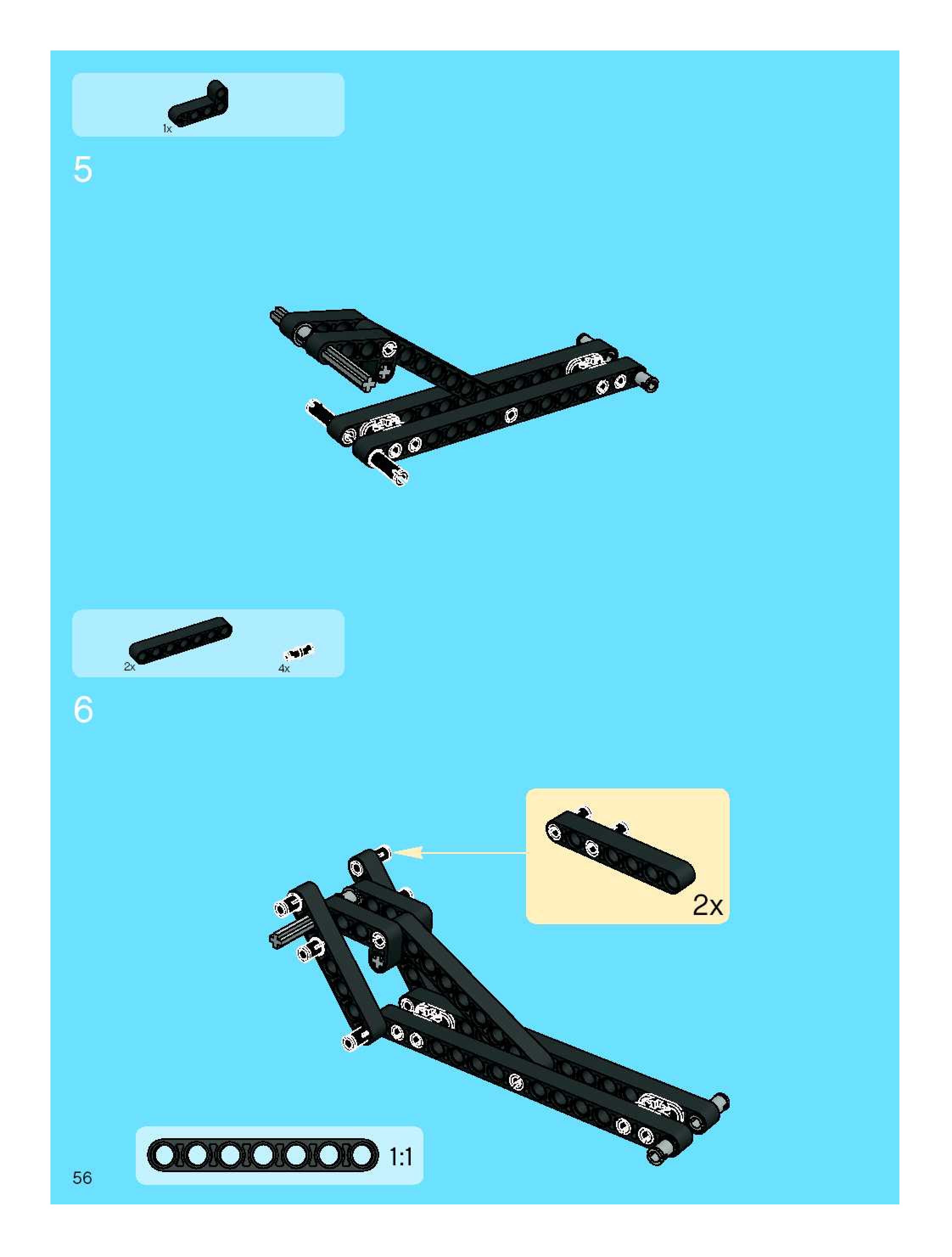 1x

5

2x

4x

6

2x

1:1

56