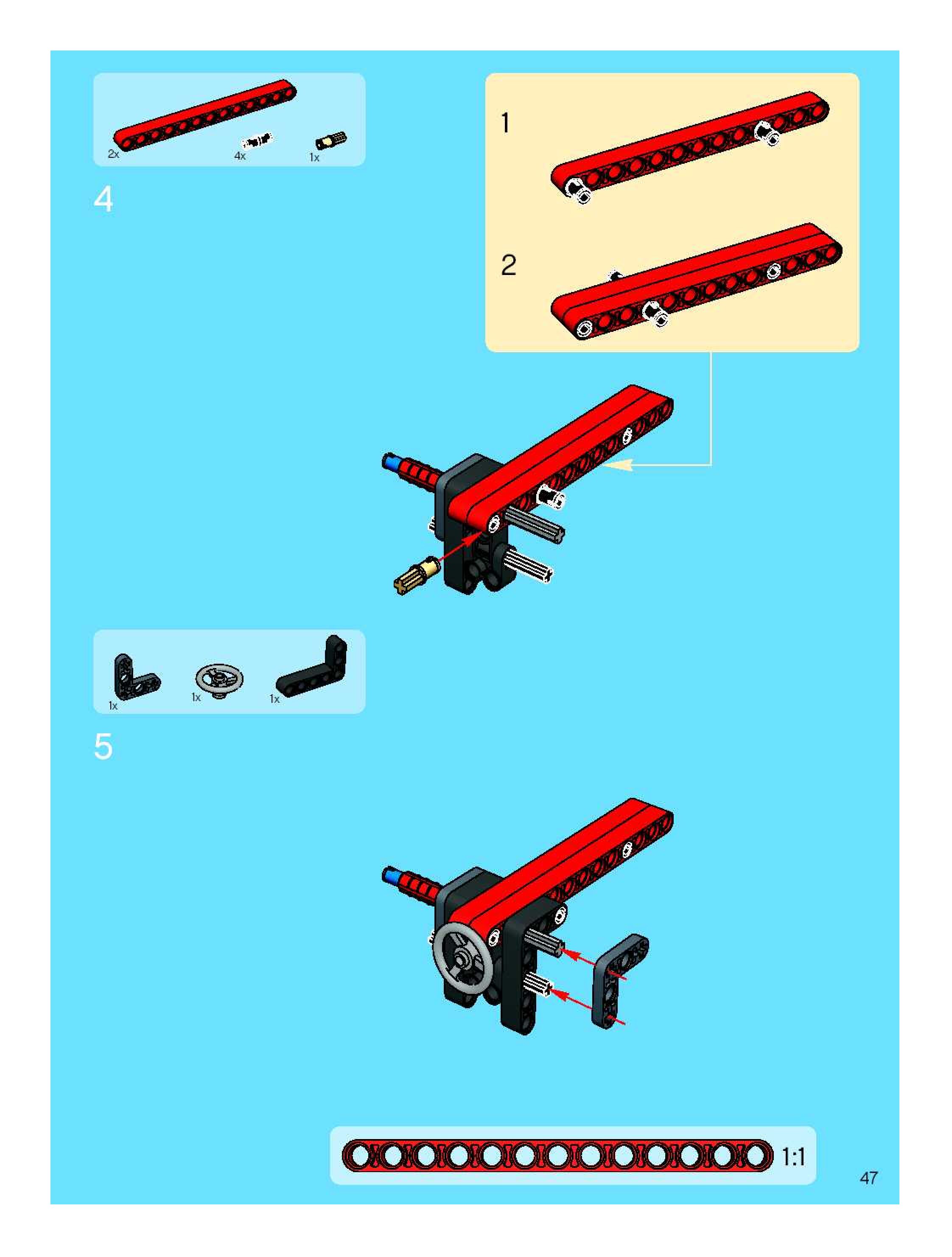 2x
4x
1x

4

1

2

1x
1x
1x

5

1:1

47