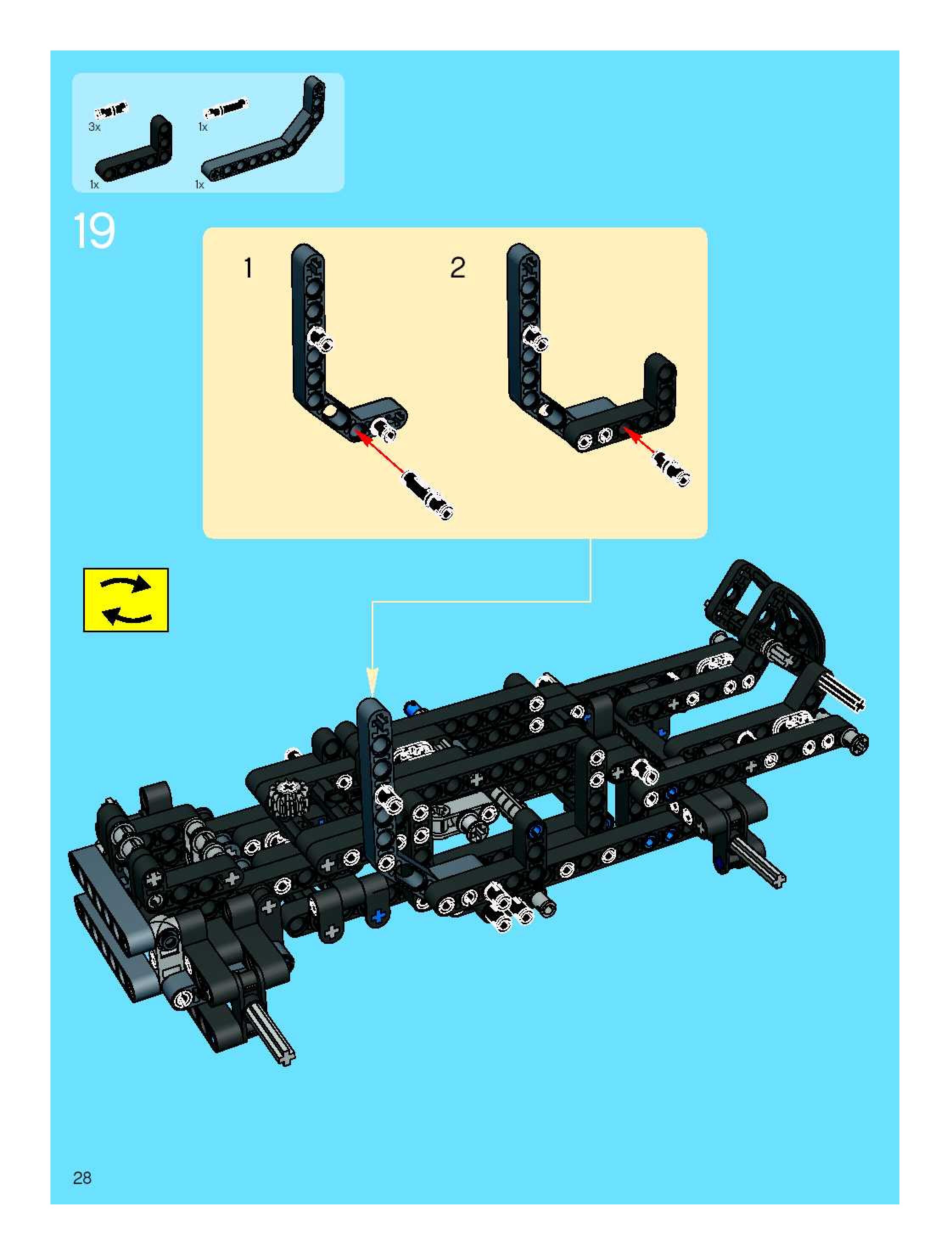 3x
1x
1x
1x

19

1
2

28