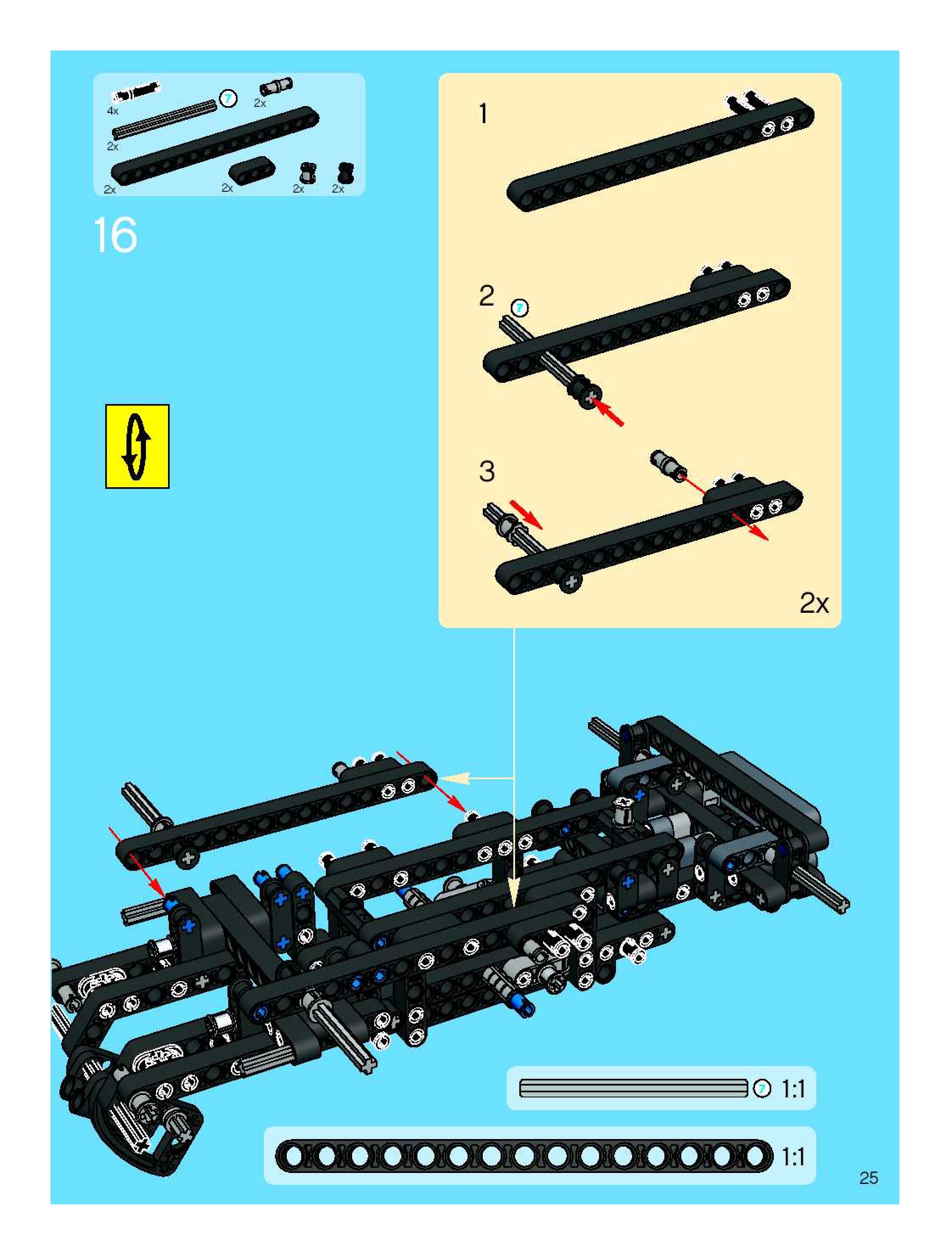 4x
7
2x
2x
2x
2x
2x
2x

16

1

2
7

3

2x

7 1:1

1:1

25