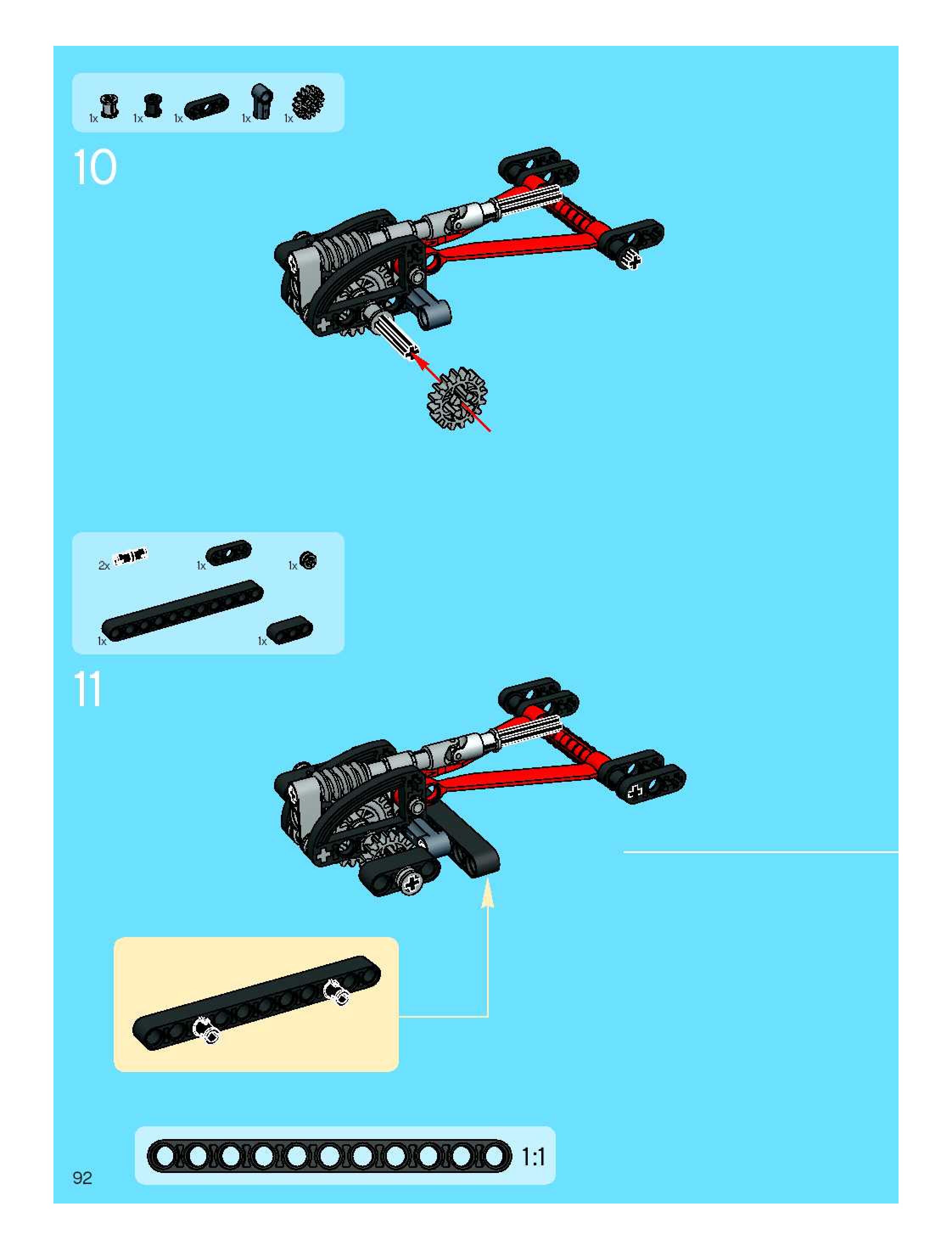 1x 1x 1x 1x 1x

10

2x 1x 1x

1x 1x

11

1:1

92