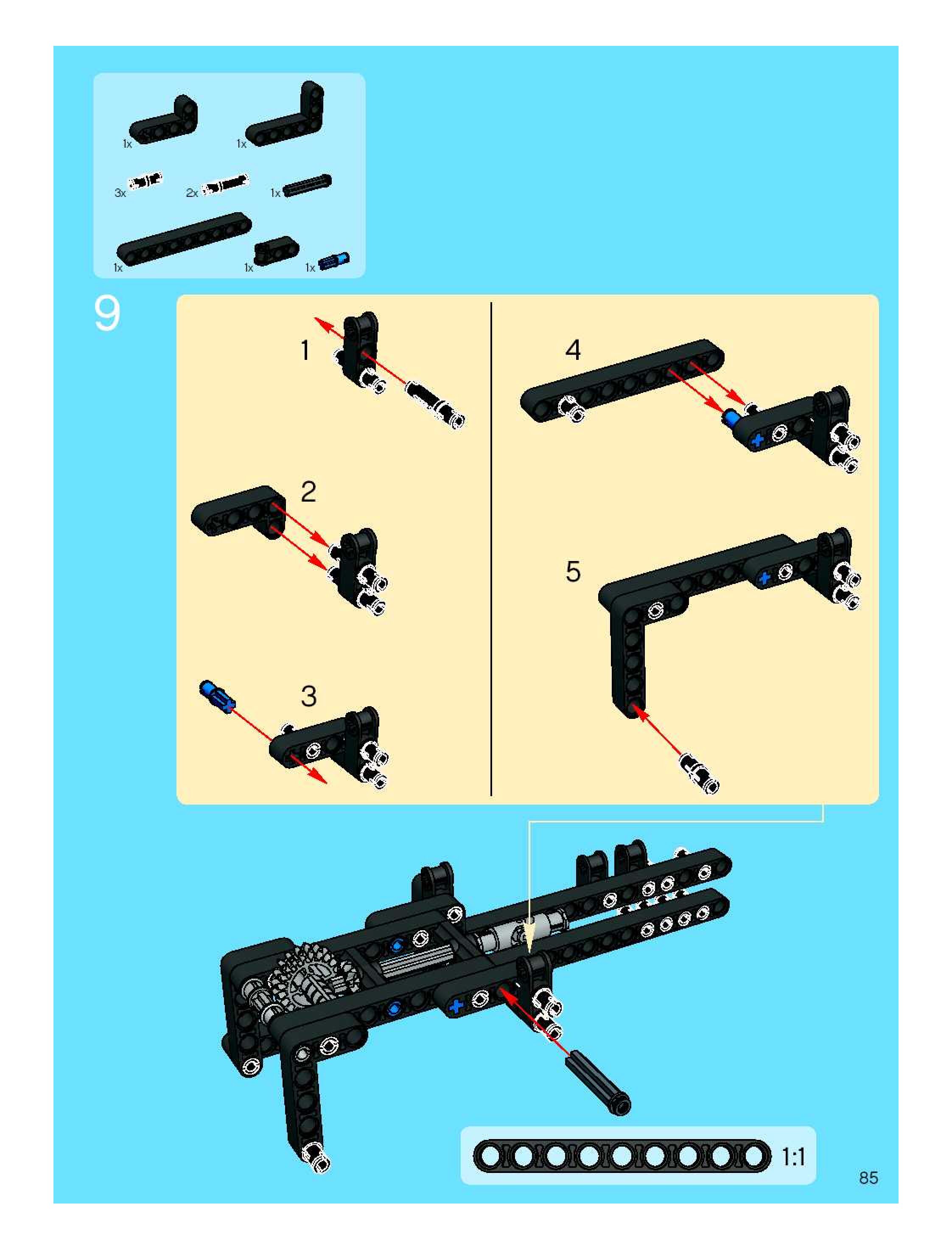 1x
1x
3x
2x
1x
1x
1x
1x

9

1

2

3

4

5

1:1

85