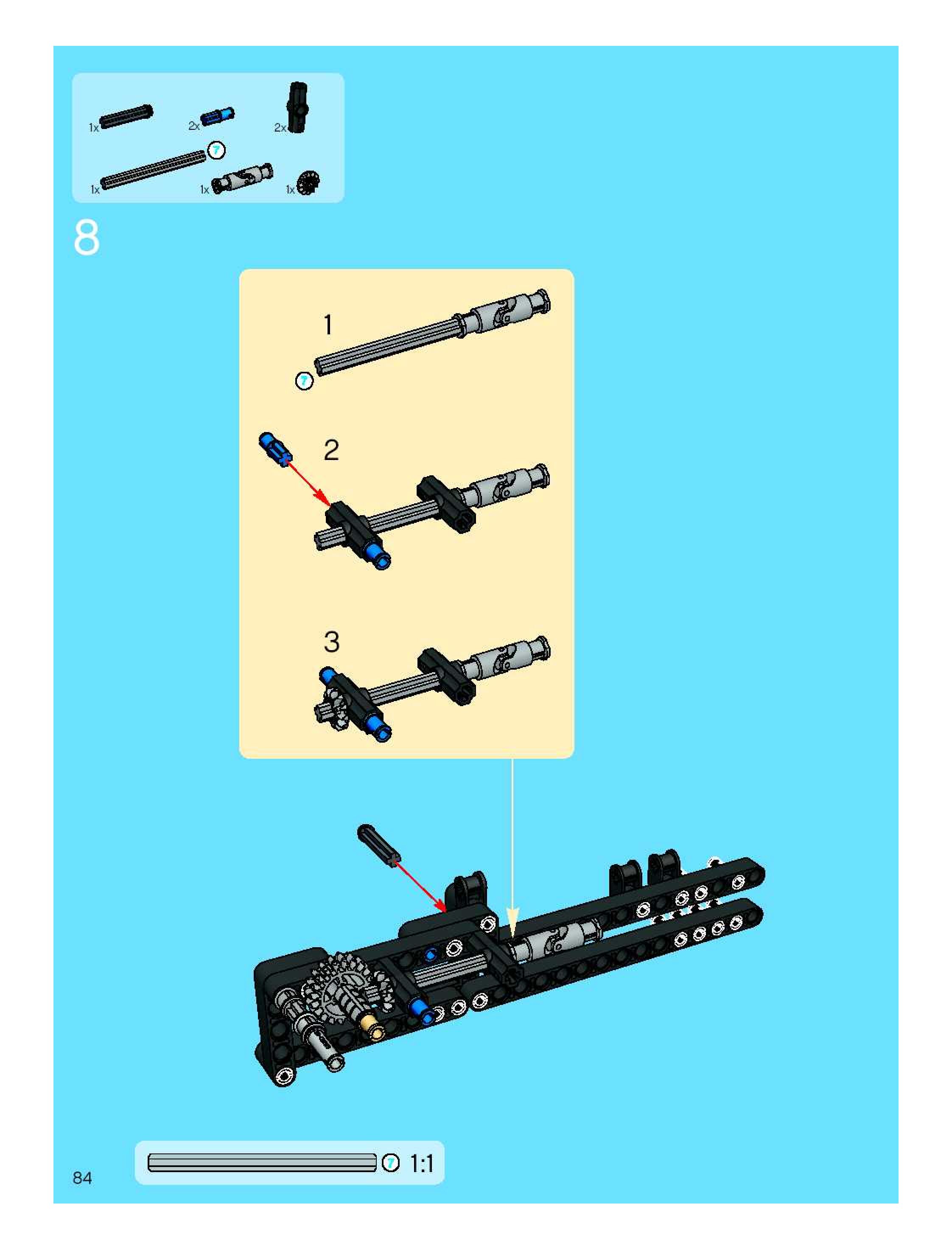 1x 2x 2x

7

1x 1x 1x

8

1

7

2

3

84

7 1:1