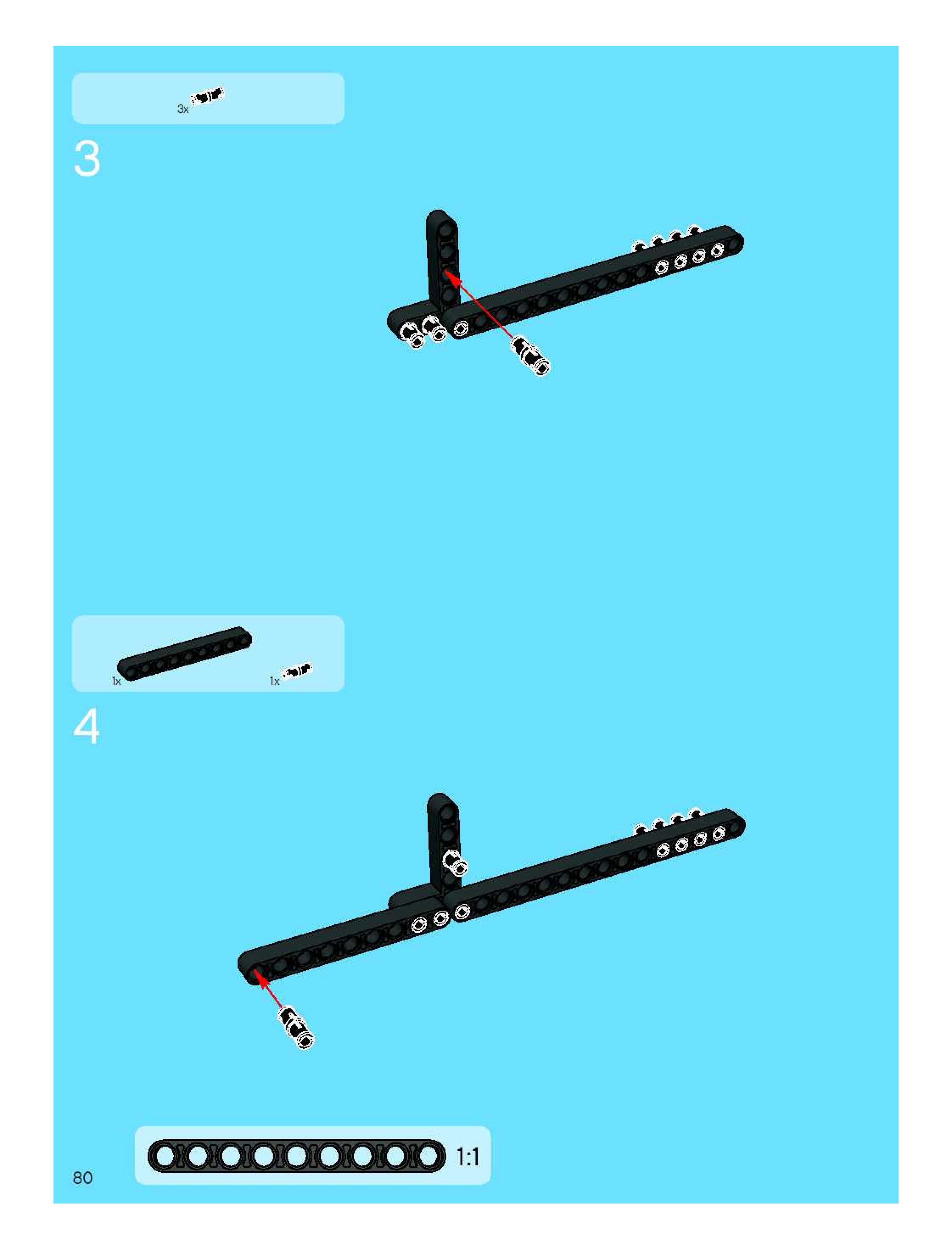 3x

3

1x

1x

4

1:1

80