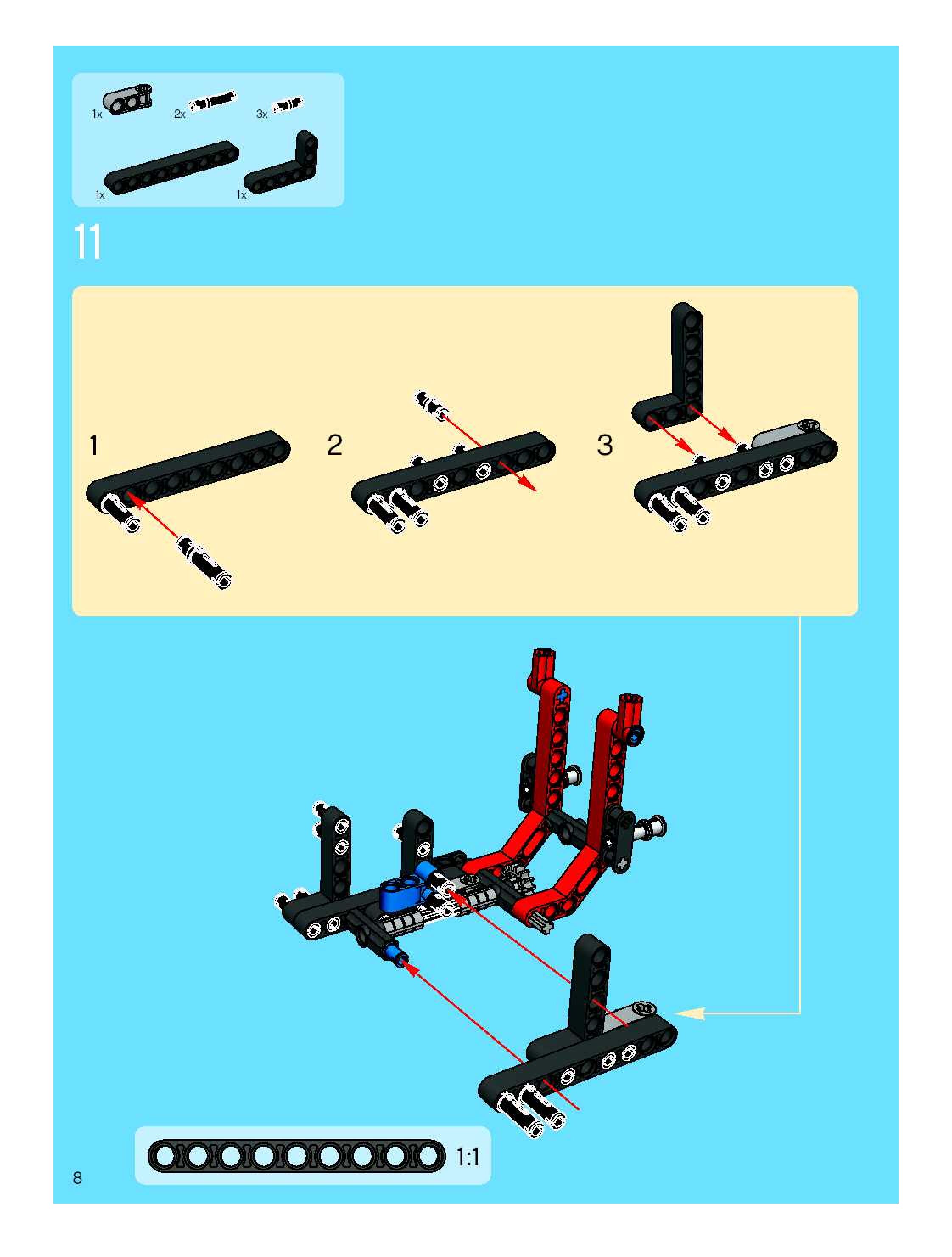 1x
2x
3x
1x
1x

11

1
2
3

1:1

8