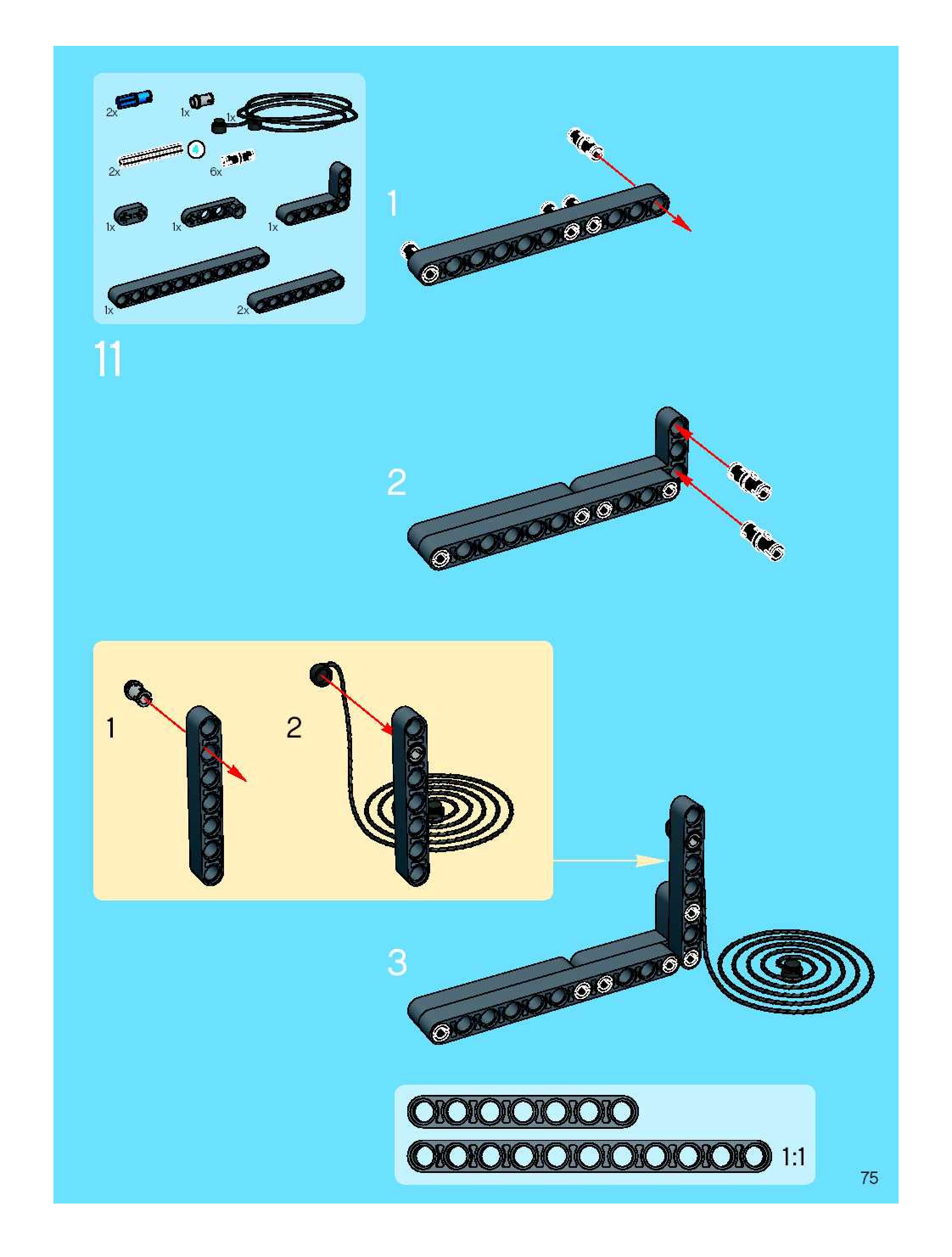 2x 1x 1x
2x 6x
1x 1x 1x
1x 2x

11

1

2

1 2

3

1:1

75