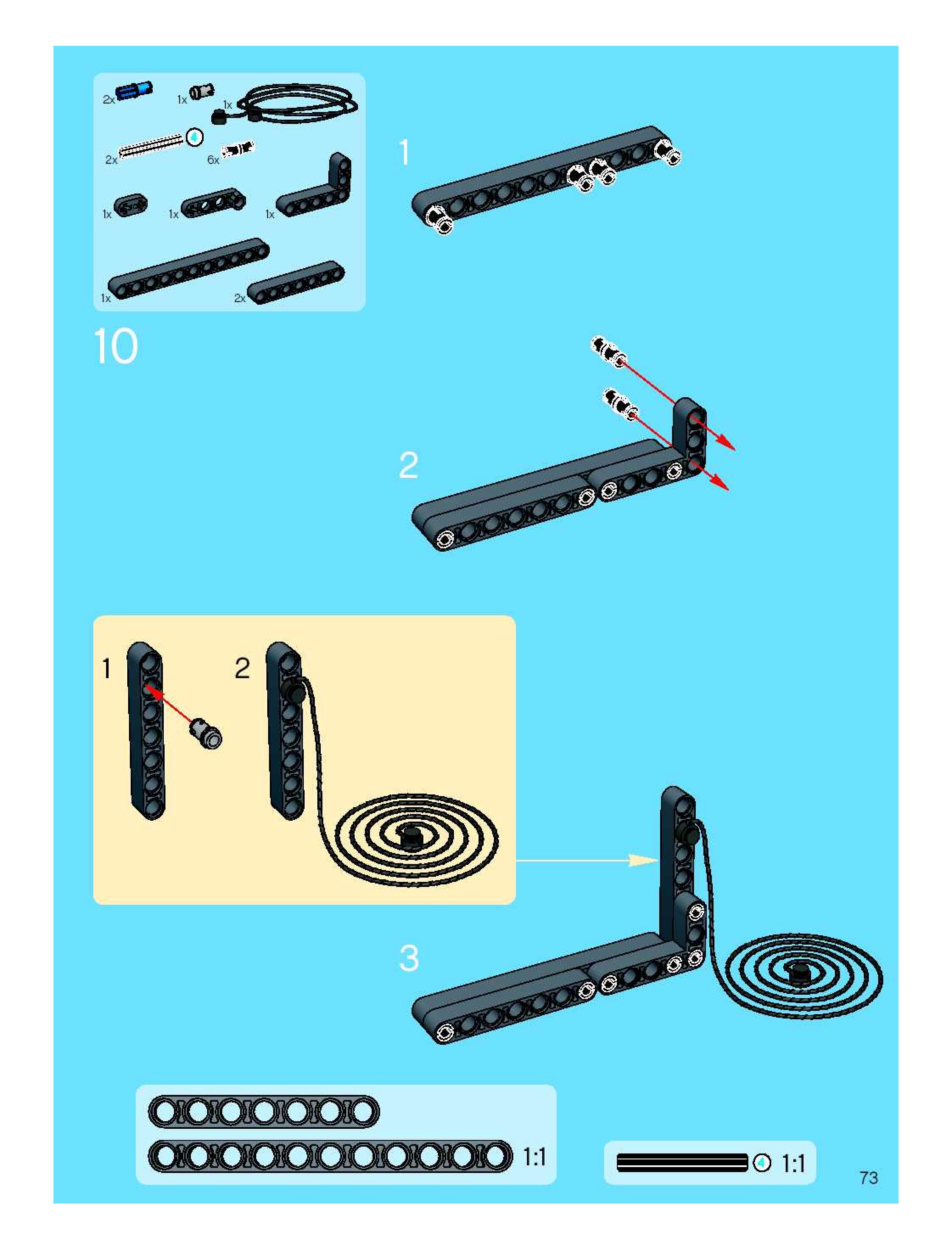 2x
1x
1x
2x
4
6x
1x
1x
1x
1x
2x

10

1

2

1
2

3

1:1

4
1:1

73