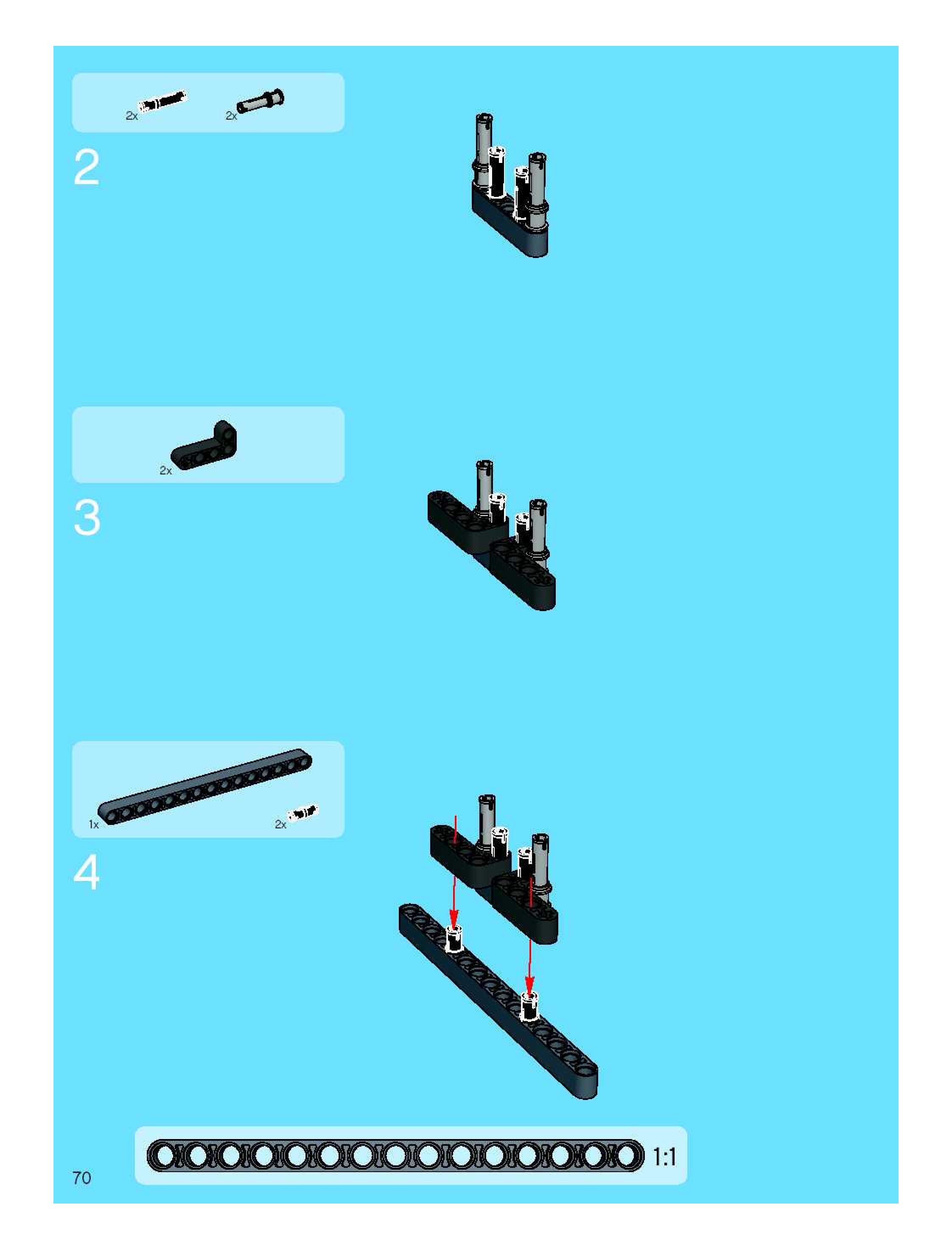 2x 2x

2

2x

3

1x 2x

4

1:1

70