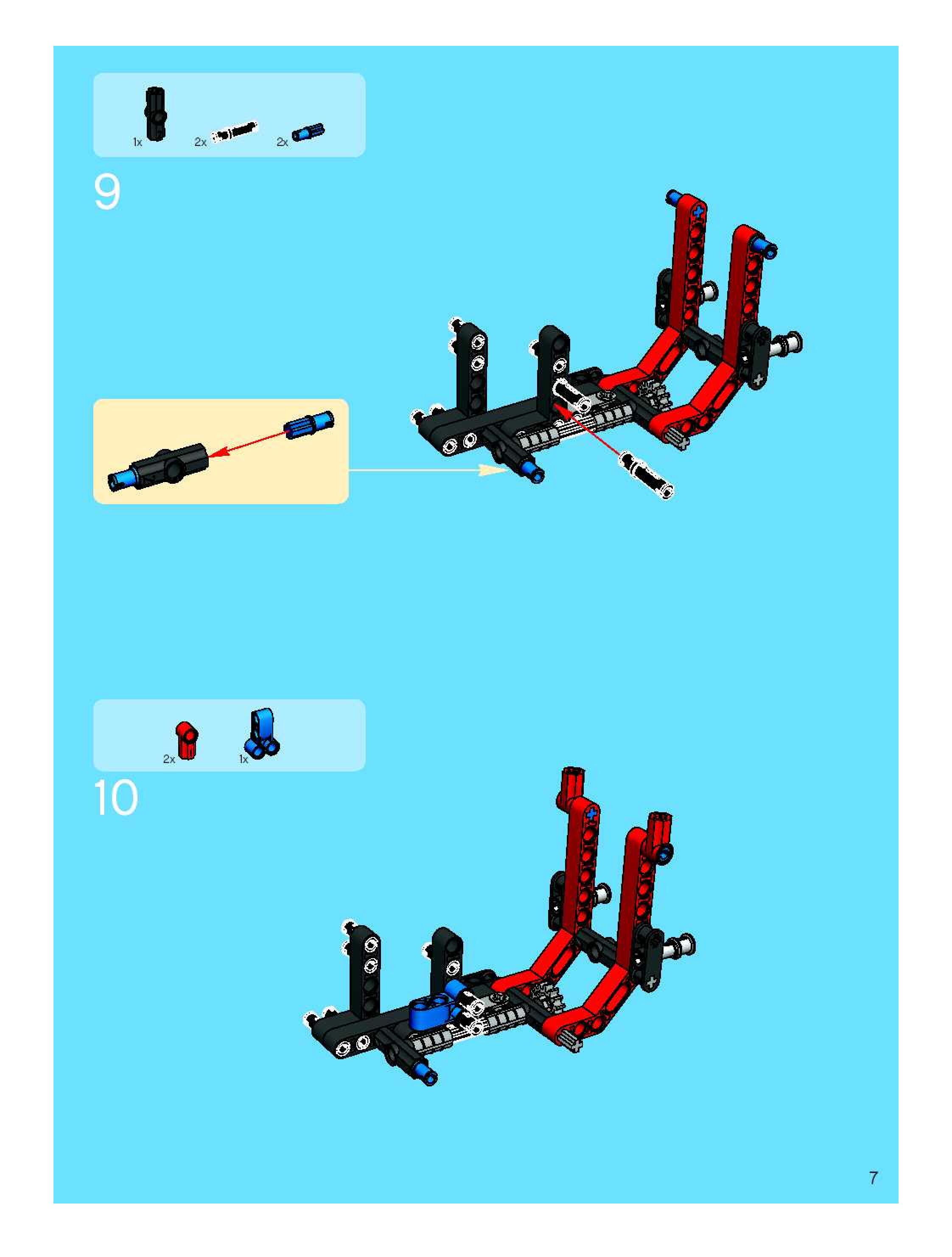 1x 2x 2x

9

2x 1x

10

7