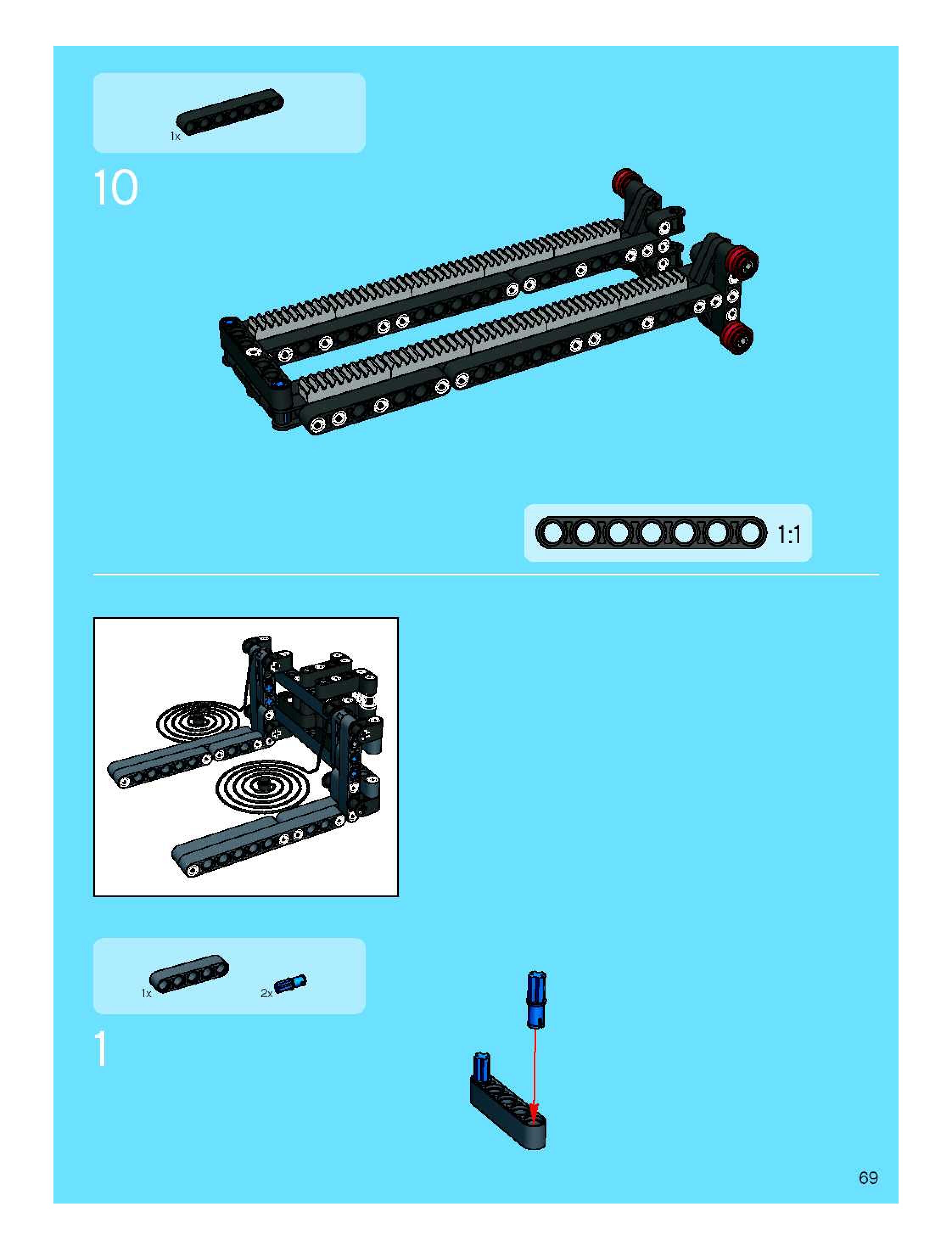 1x

10

1:1

1x

2x

1

69