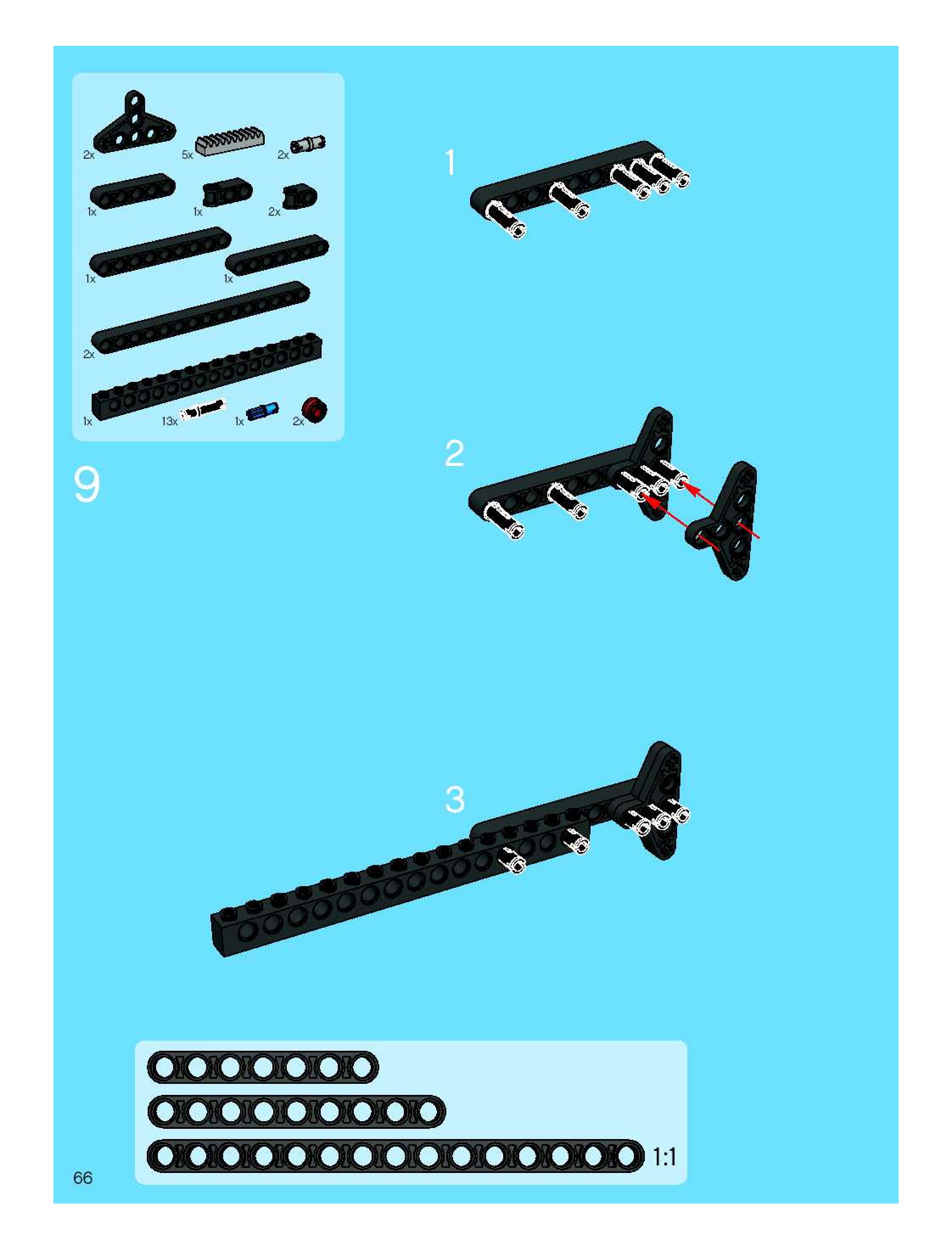 2x
5x
2x
1x
1x
2x
1x
1x
2x
1x
13x
1x
2x

9

1

2

3

1:1

66