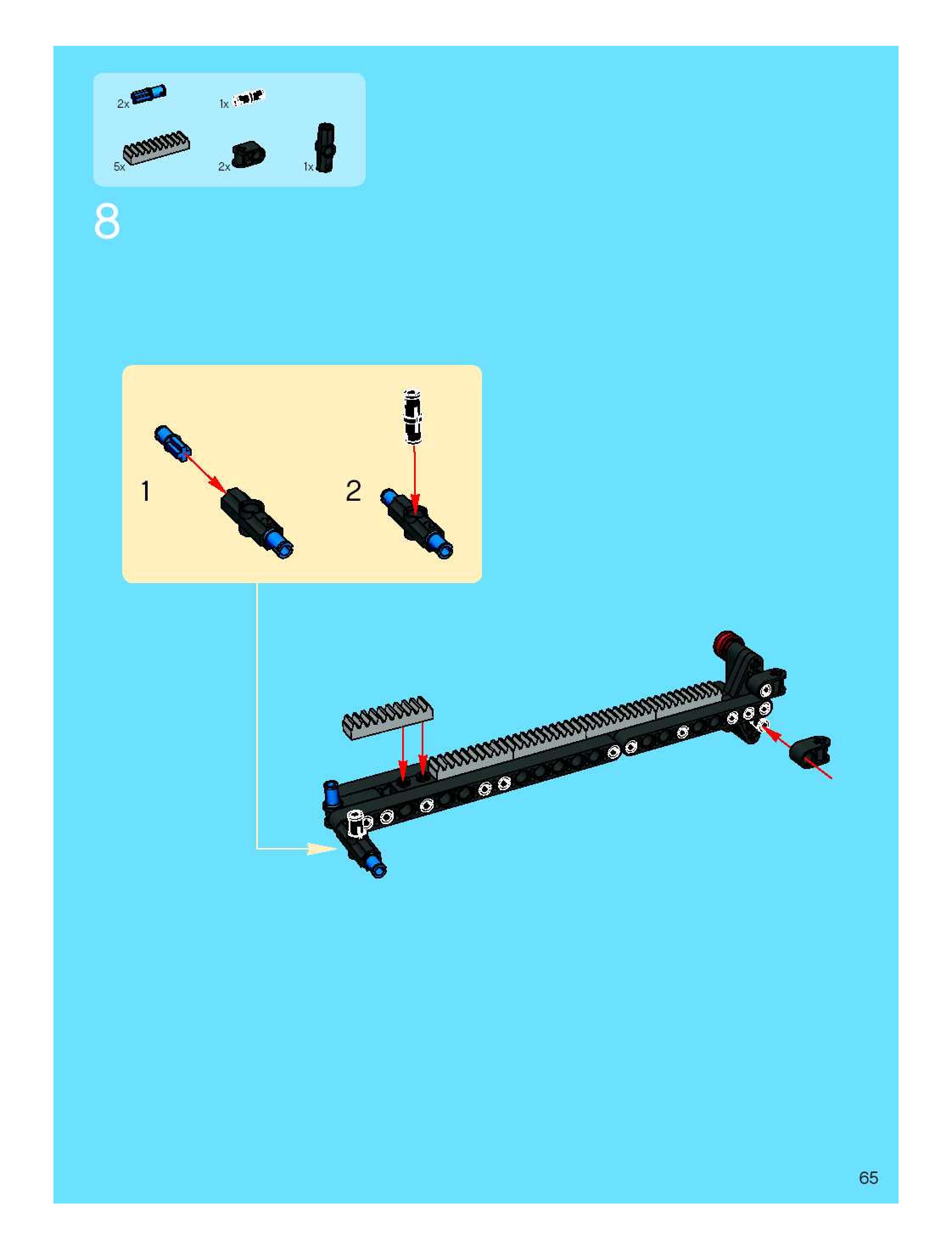 2x

1x

5x

2x

1x

8

1

2

65