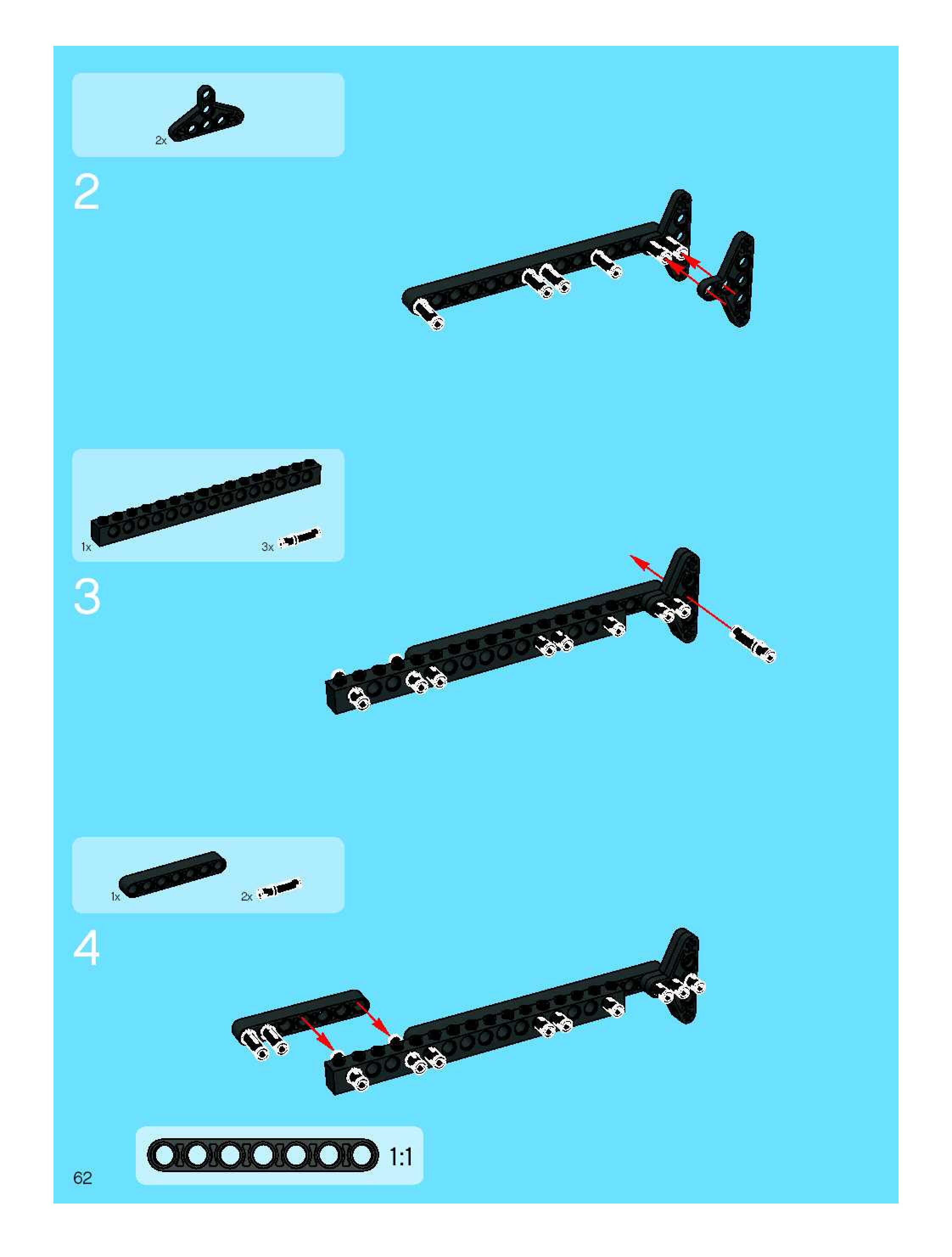 2x

2

1x

3x

3

1x

2x

4

1:1

62