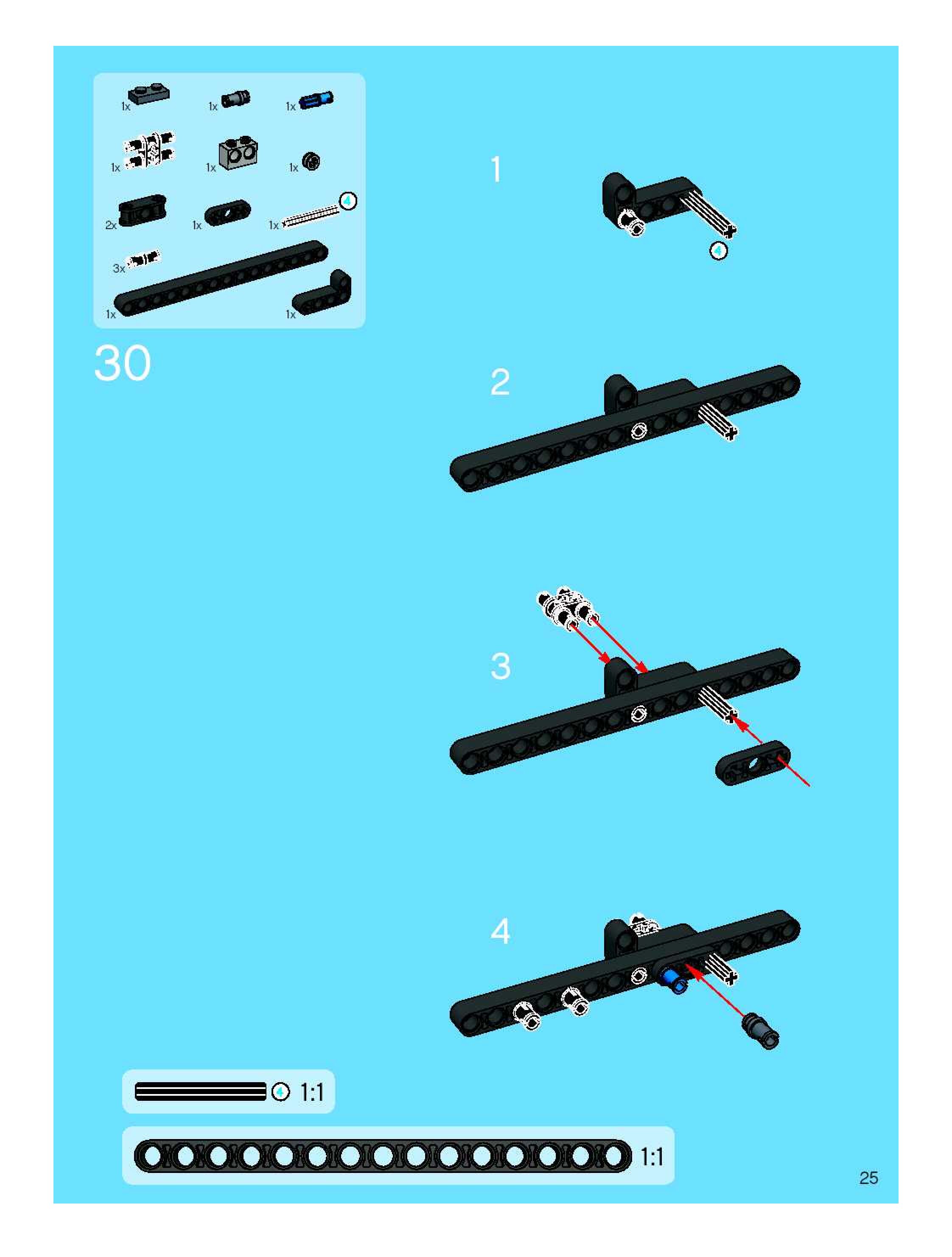 1x 1x 1x

1x 1x 1x

2x 1x 1x 4

3x

1x 1x

30

1

4

2

3

4

4 1:1

1:1

25