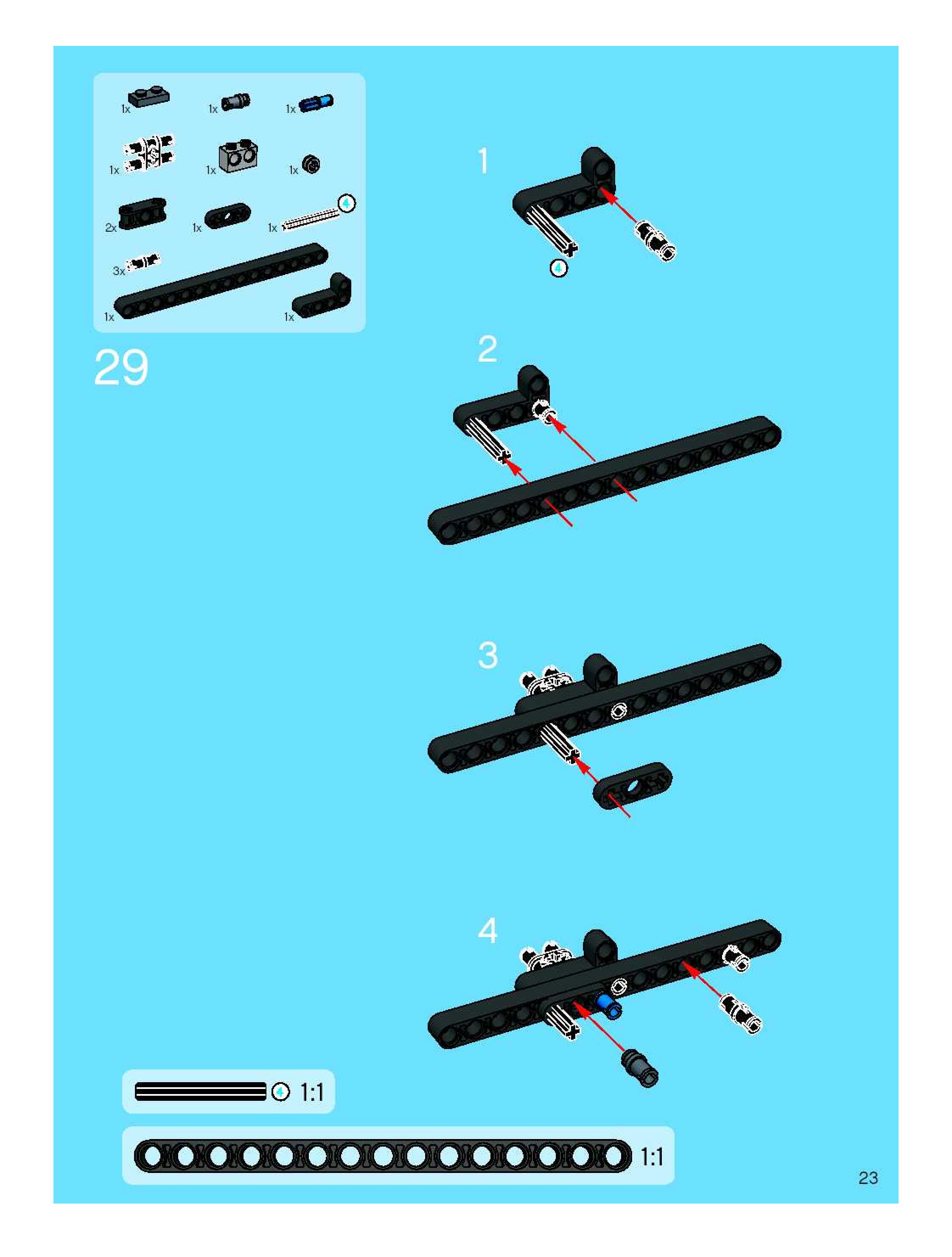 1x 1x 1x

1x 1x 1x

2x 1x 1x 4

3x

1x 1x

29

1

4

2

3

4

4 1:1

1:1

23