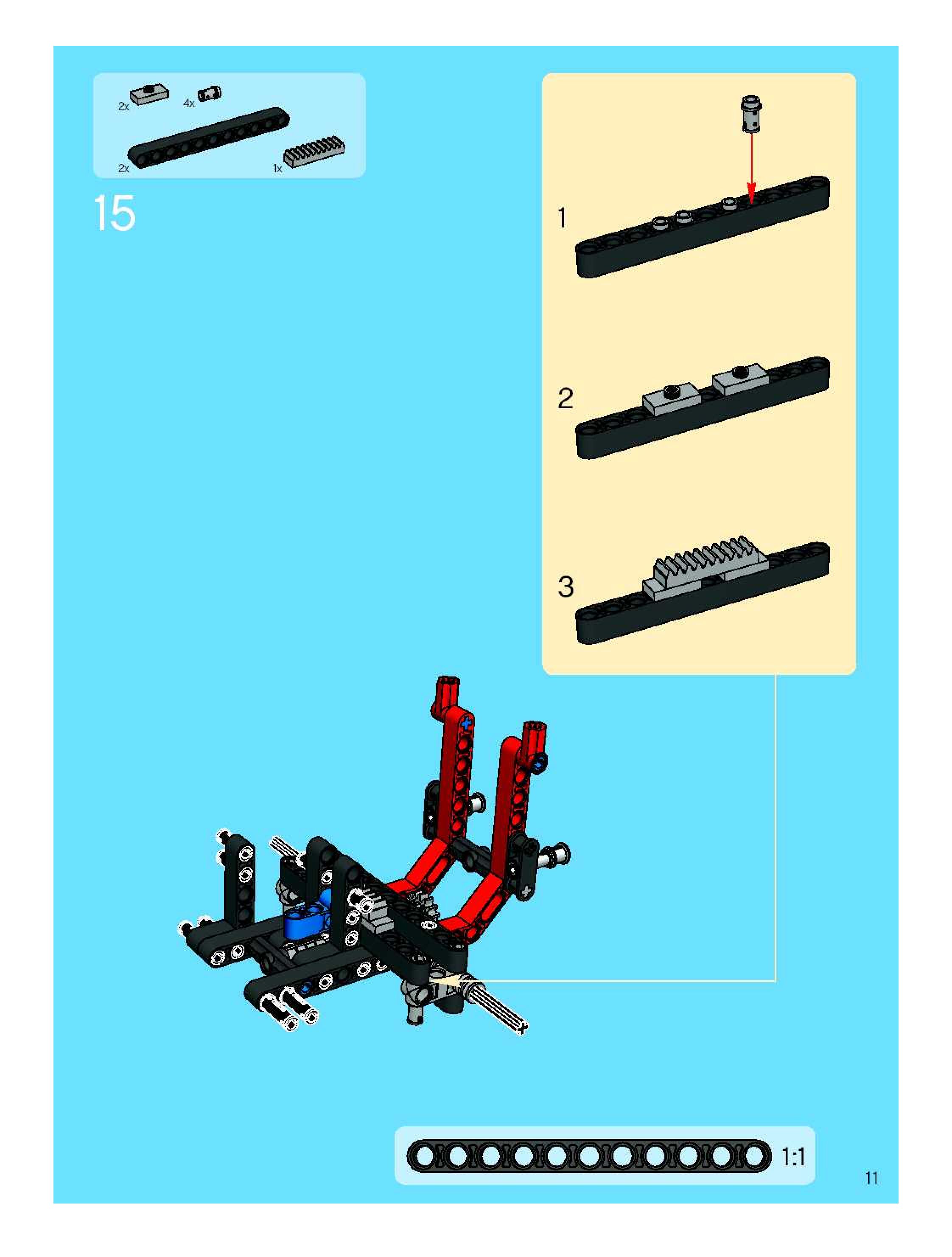 2x 4x
2x 1x

15

1

2

3

1:1

11