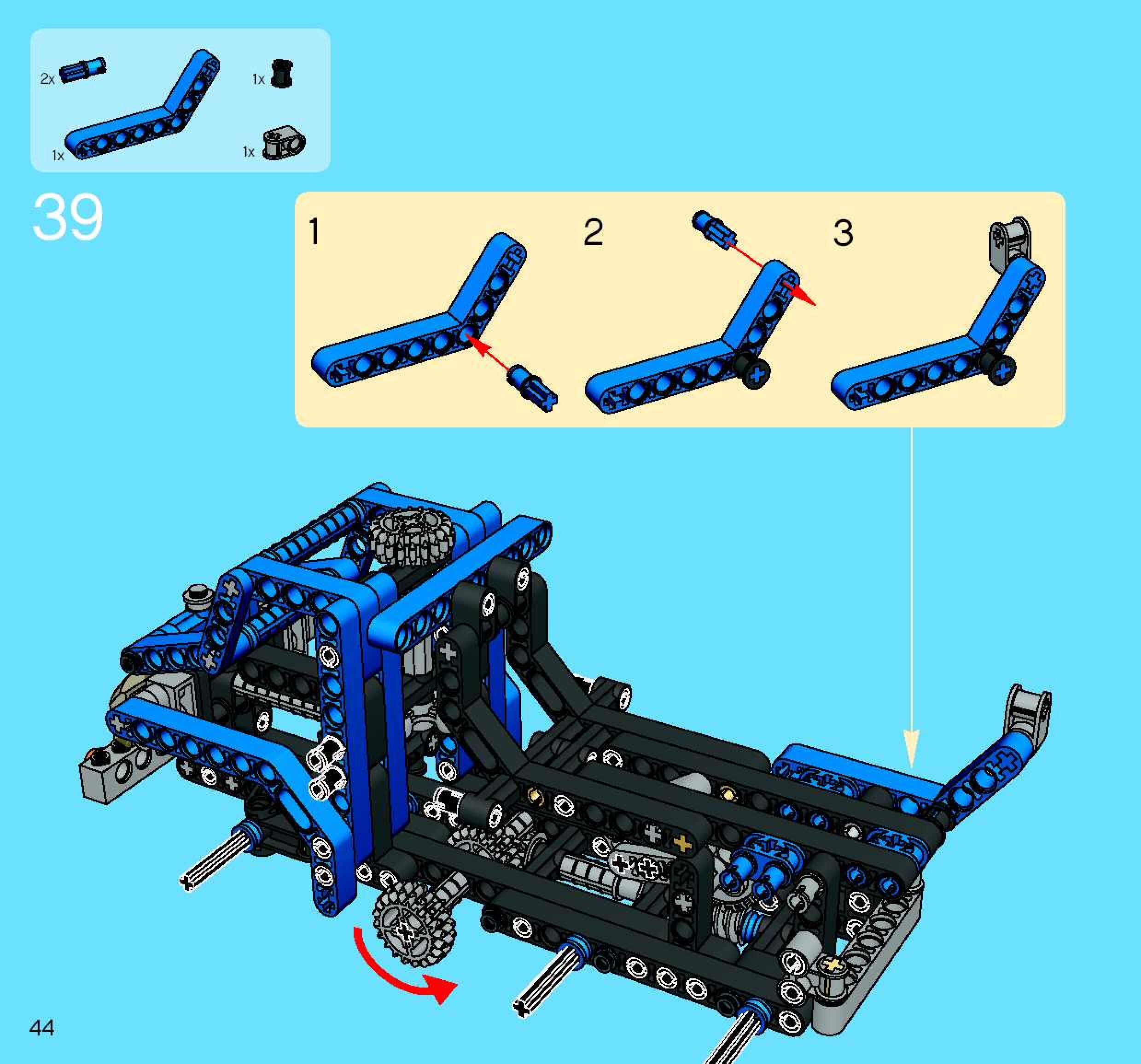 2x

1x

1x

1x

39

1

2

3

44