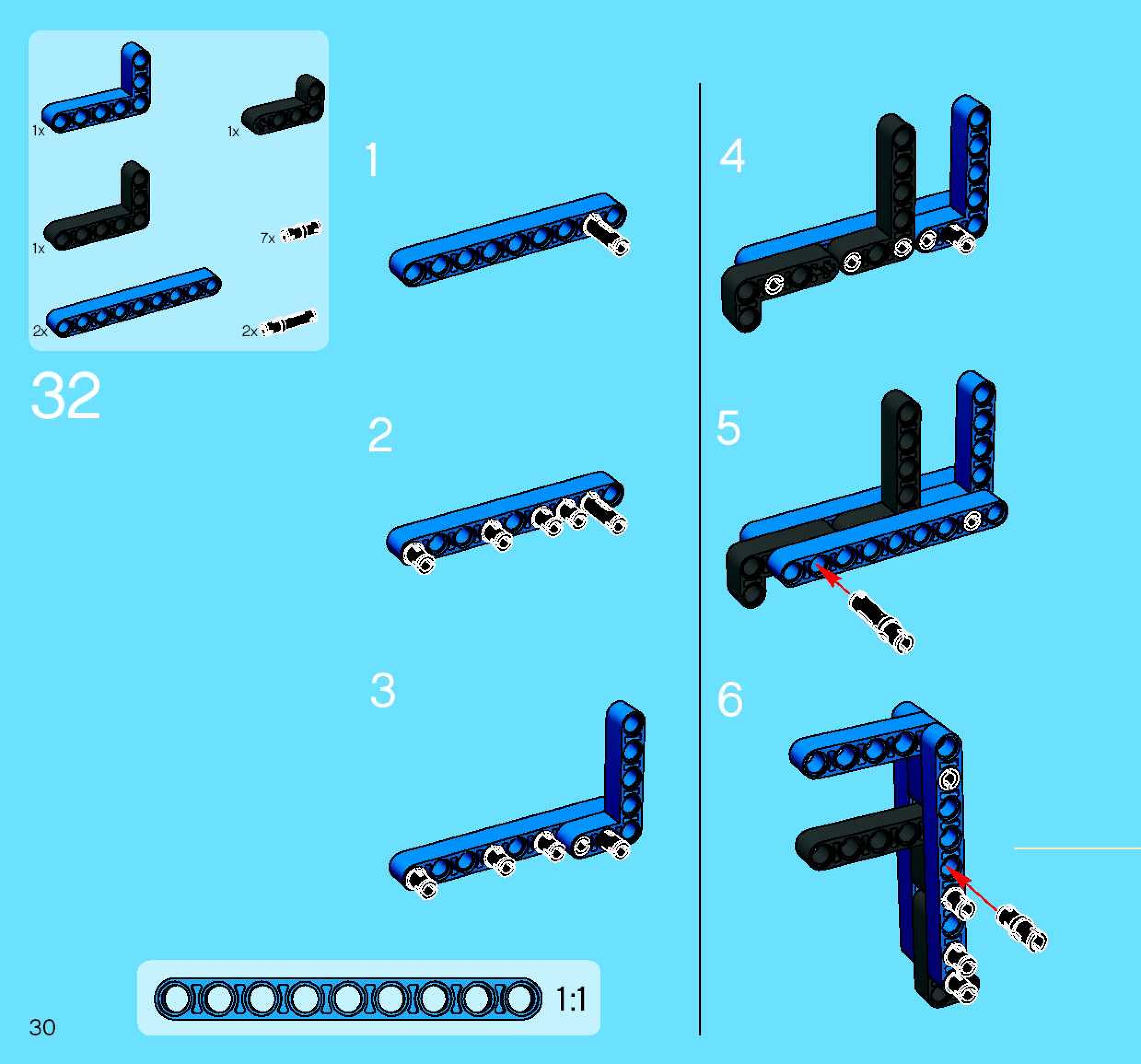 1x

1x

1x

7x

2x

2x

32

1

2

3

4

5

6

1:1

30