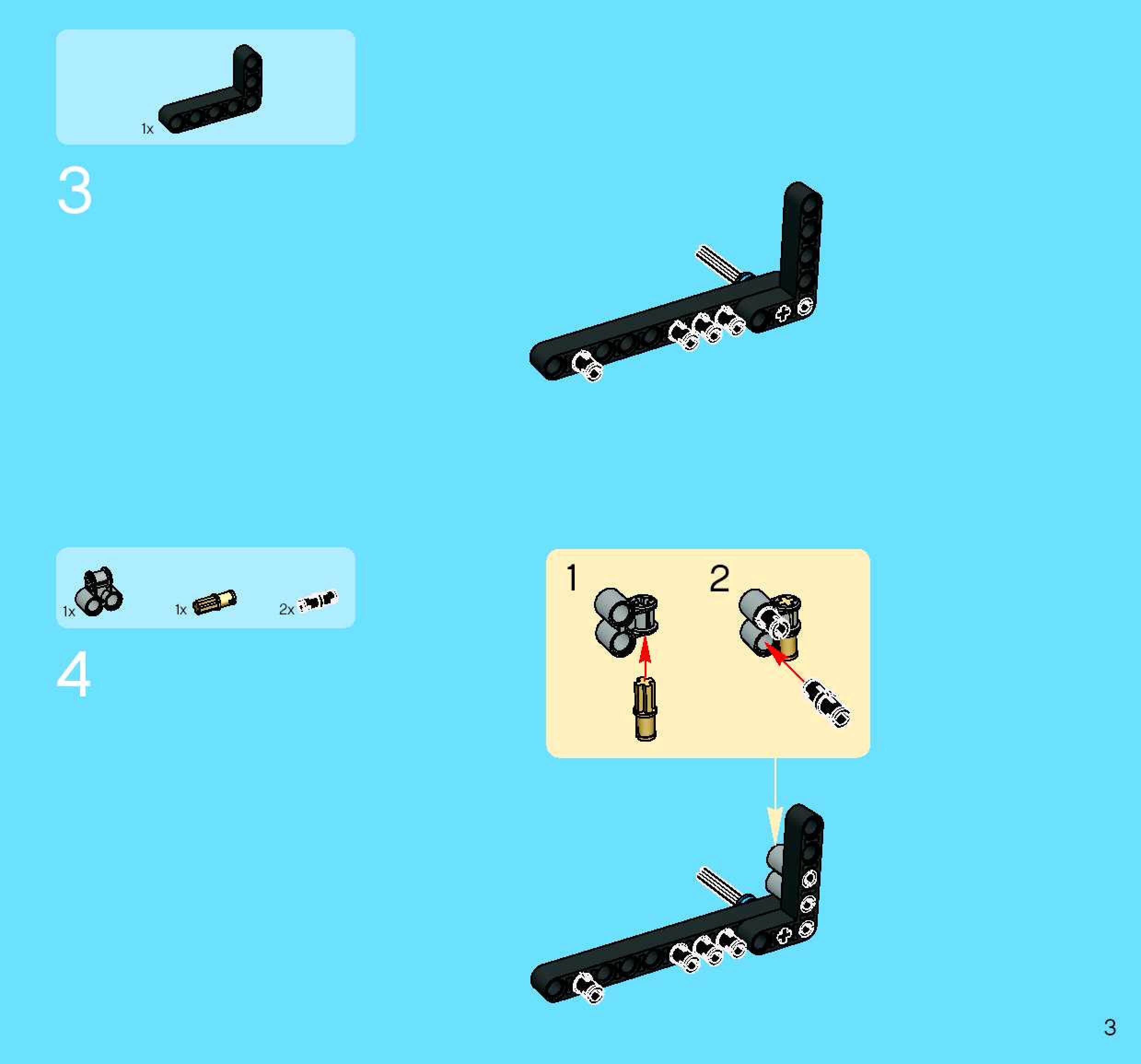 1x

3

1x 1x 2x

4

1

2

3