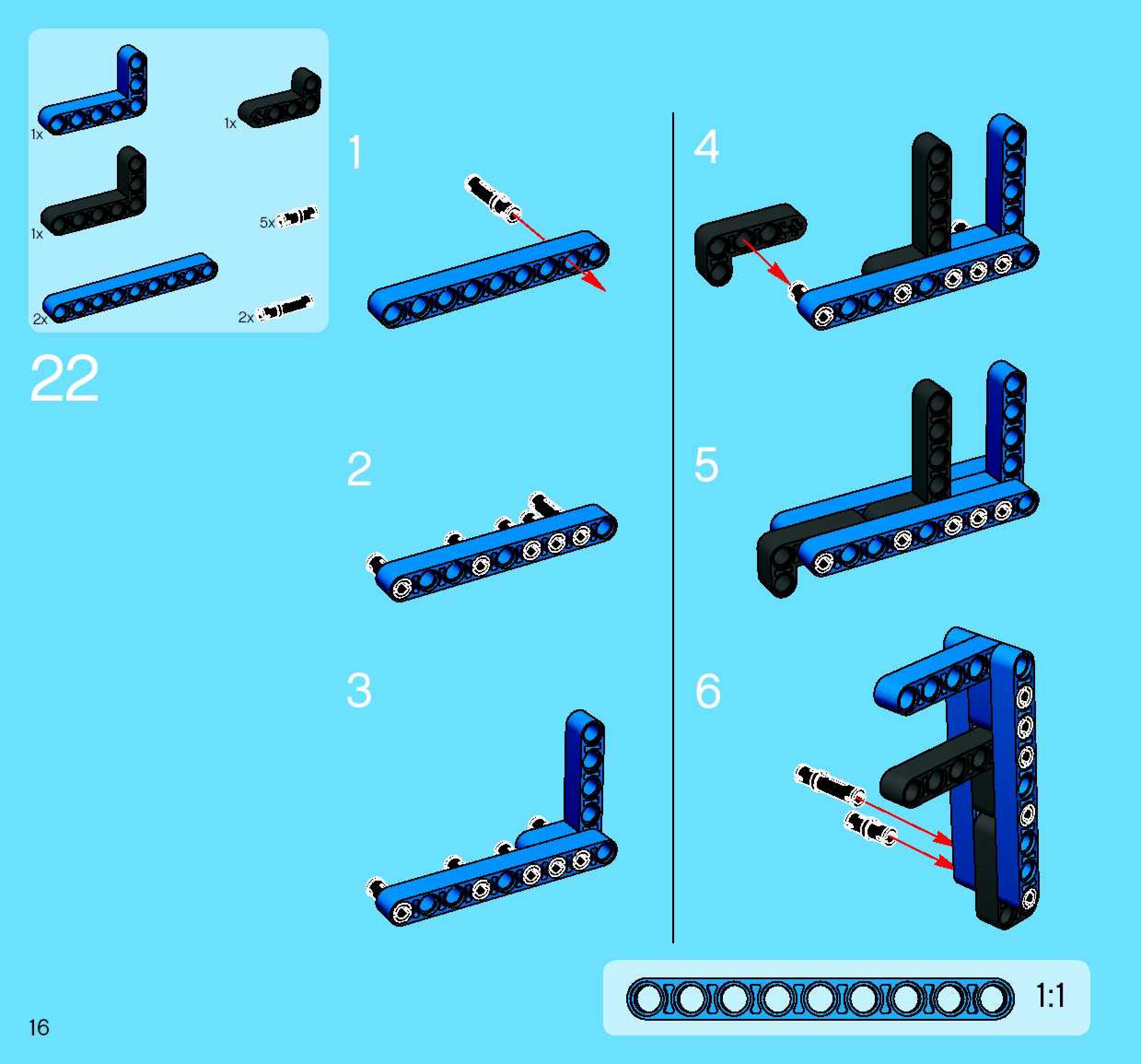 1x
1x
1x
5x
2x
2x

22

1

2

3

4

5

6

1:1

16