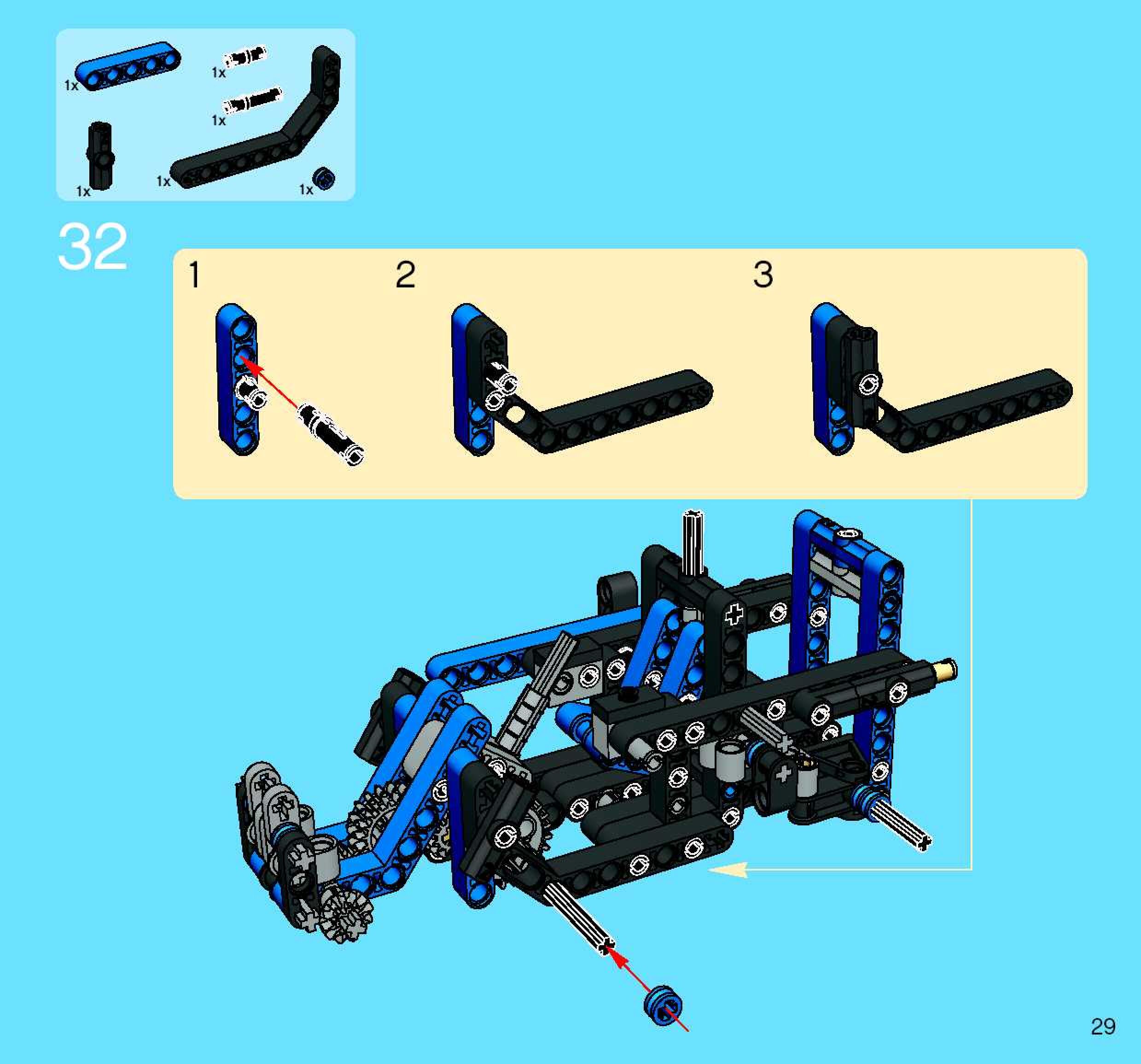 1x
1x
1x
1x
1x
1x

32

1
2
3

29