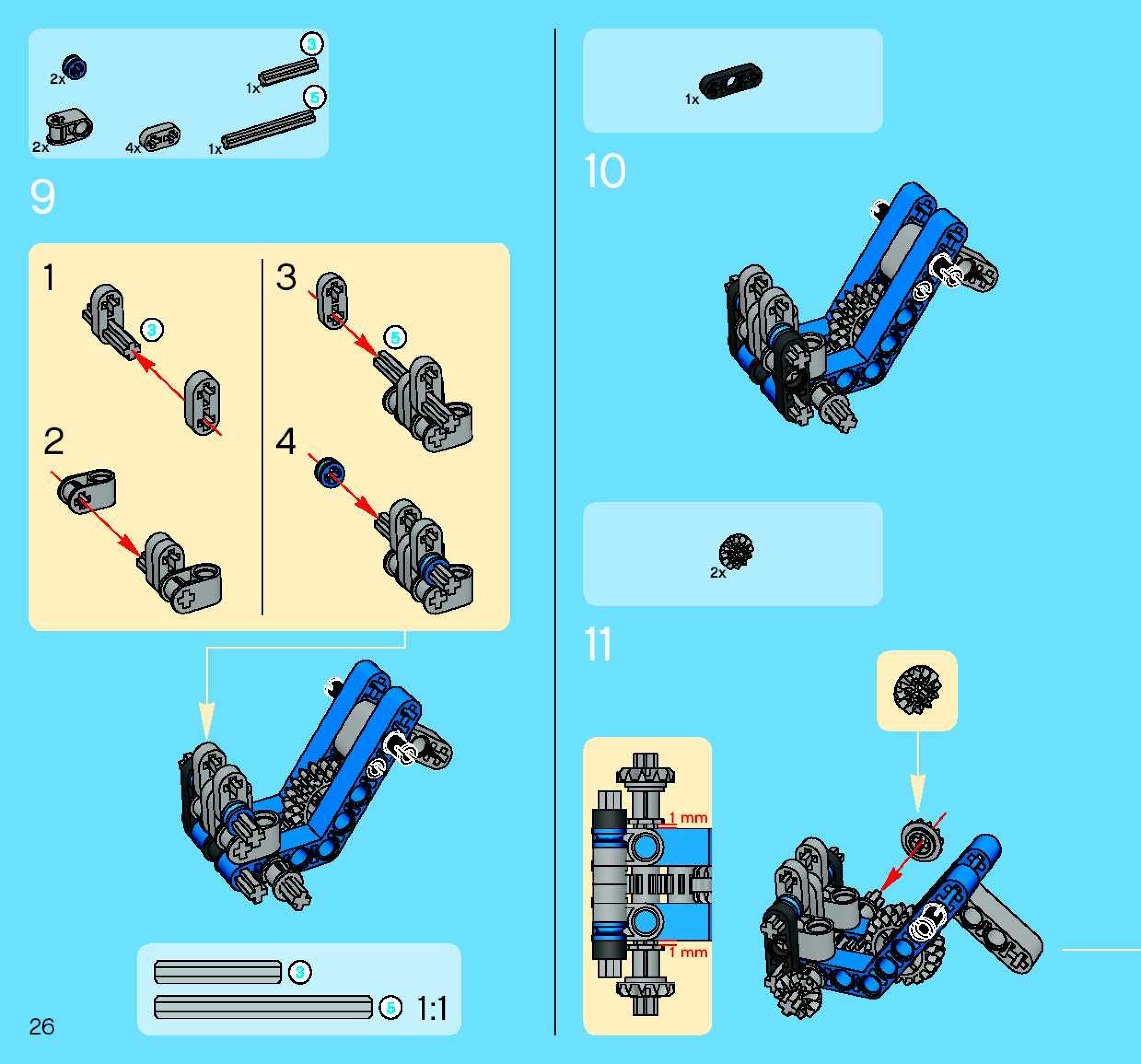 2x
3
1x
5
2x
4x
1x

9

1
3
2
3
5
4

3
5
1:1

26

1x

10

2x

11

1 mm
1 mm