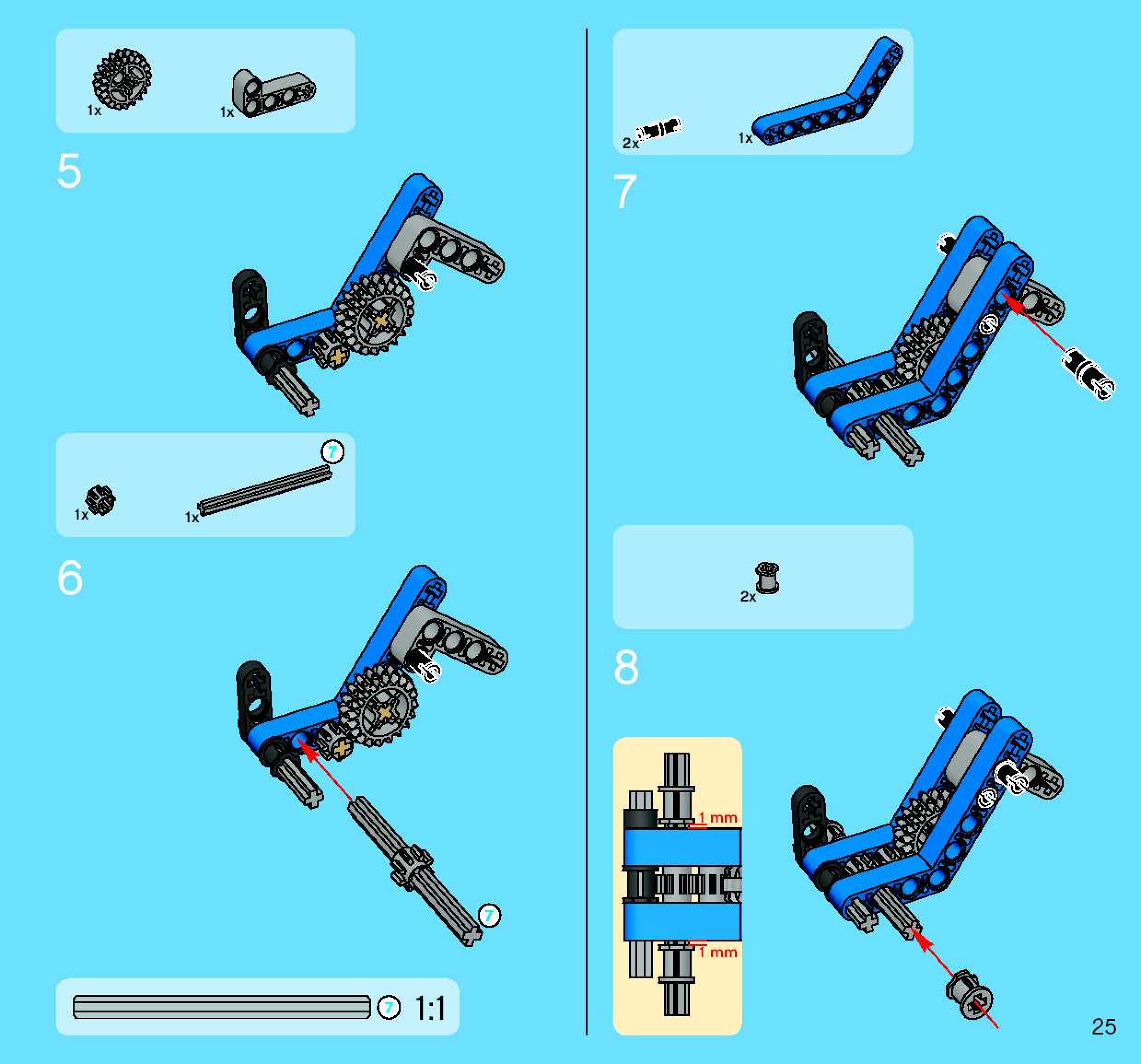 1x 1x

5

1x 1x 7

6

7

7 1:1

2x 1x

7

2x

8

1 mm

1 mm

25