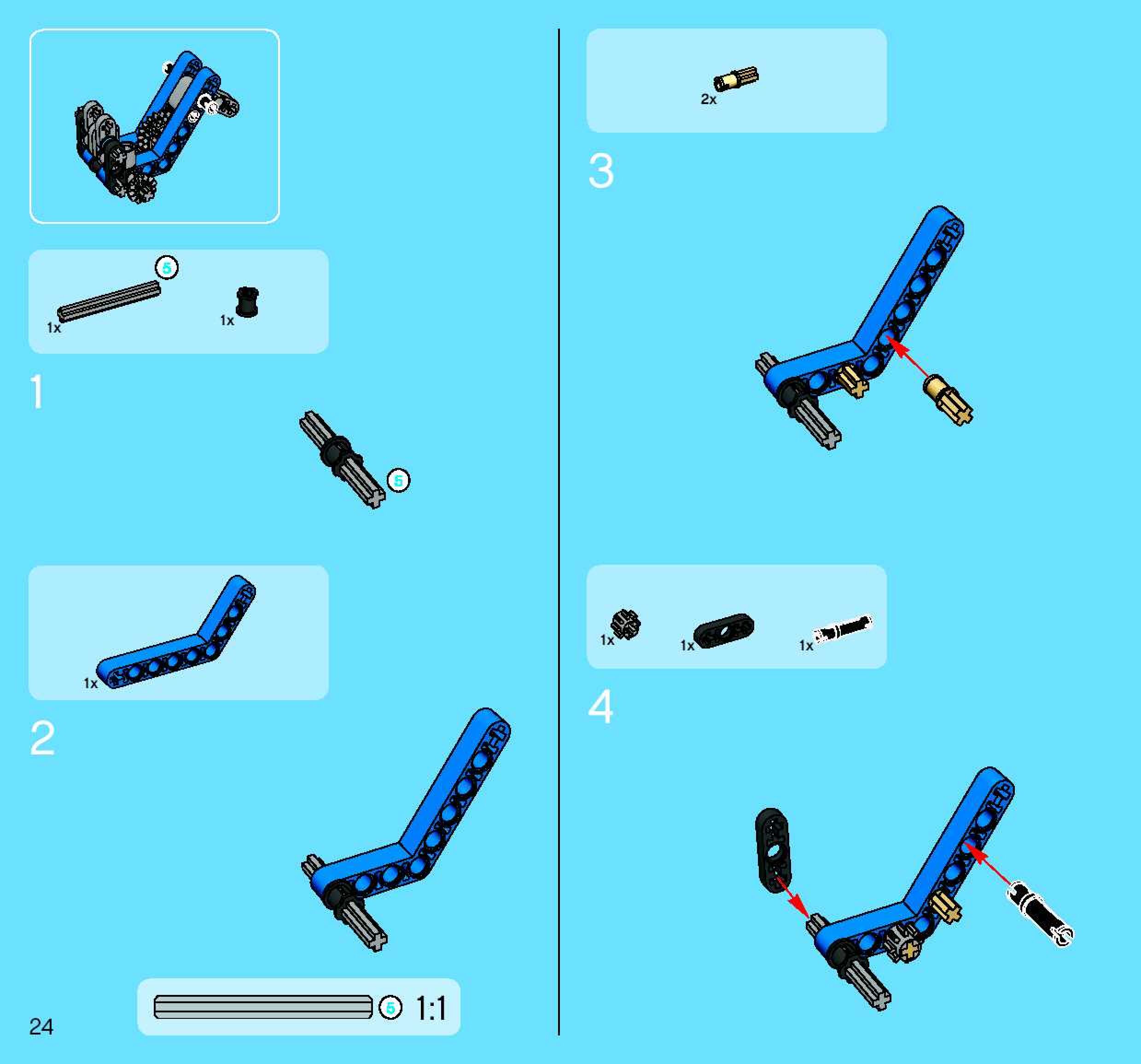 5
1x
1x

1

5

1x

2

5 1:1

24

2x

3

1x
1x
1x

4