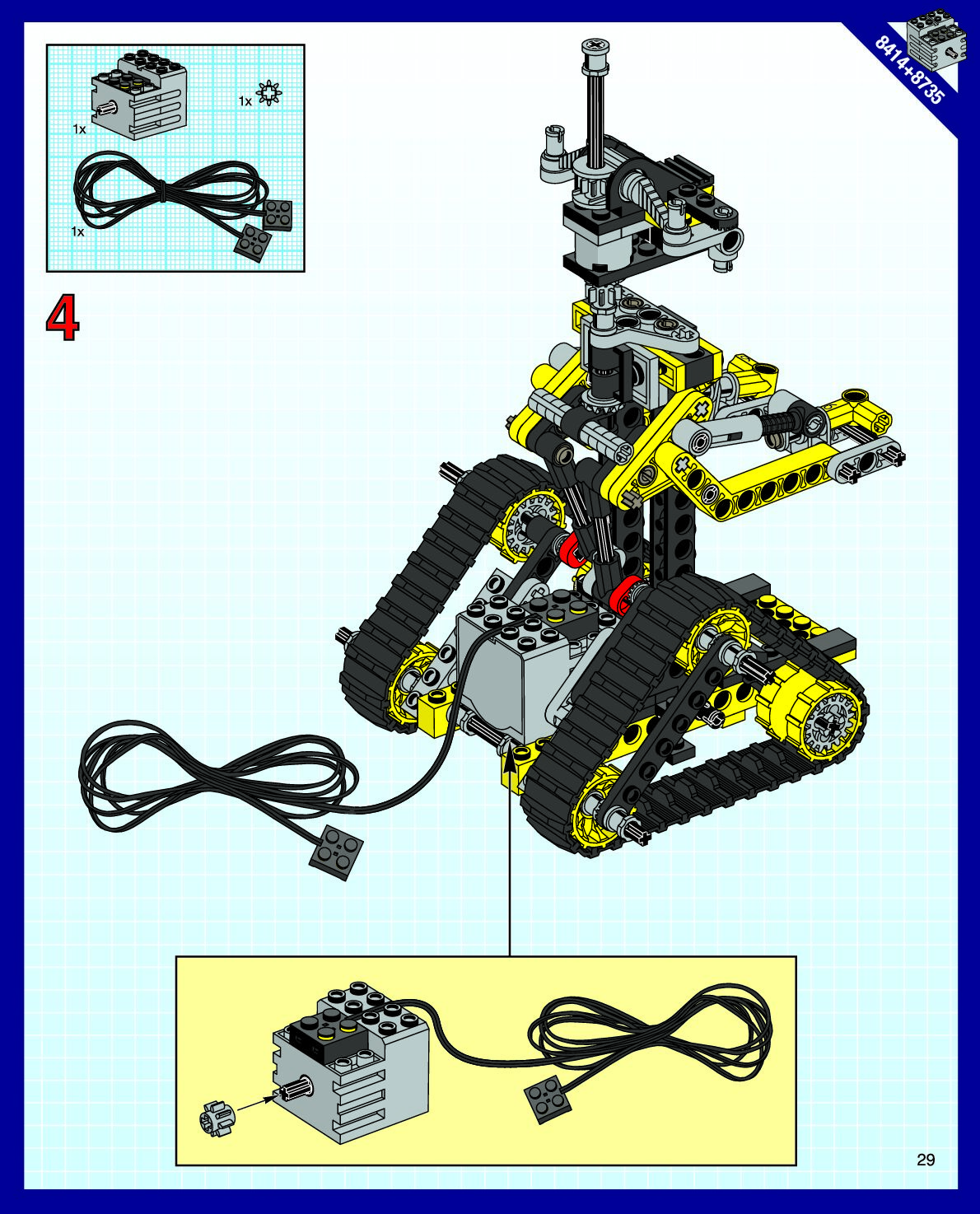 8414+8735

1x

1x

1x

4

29