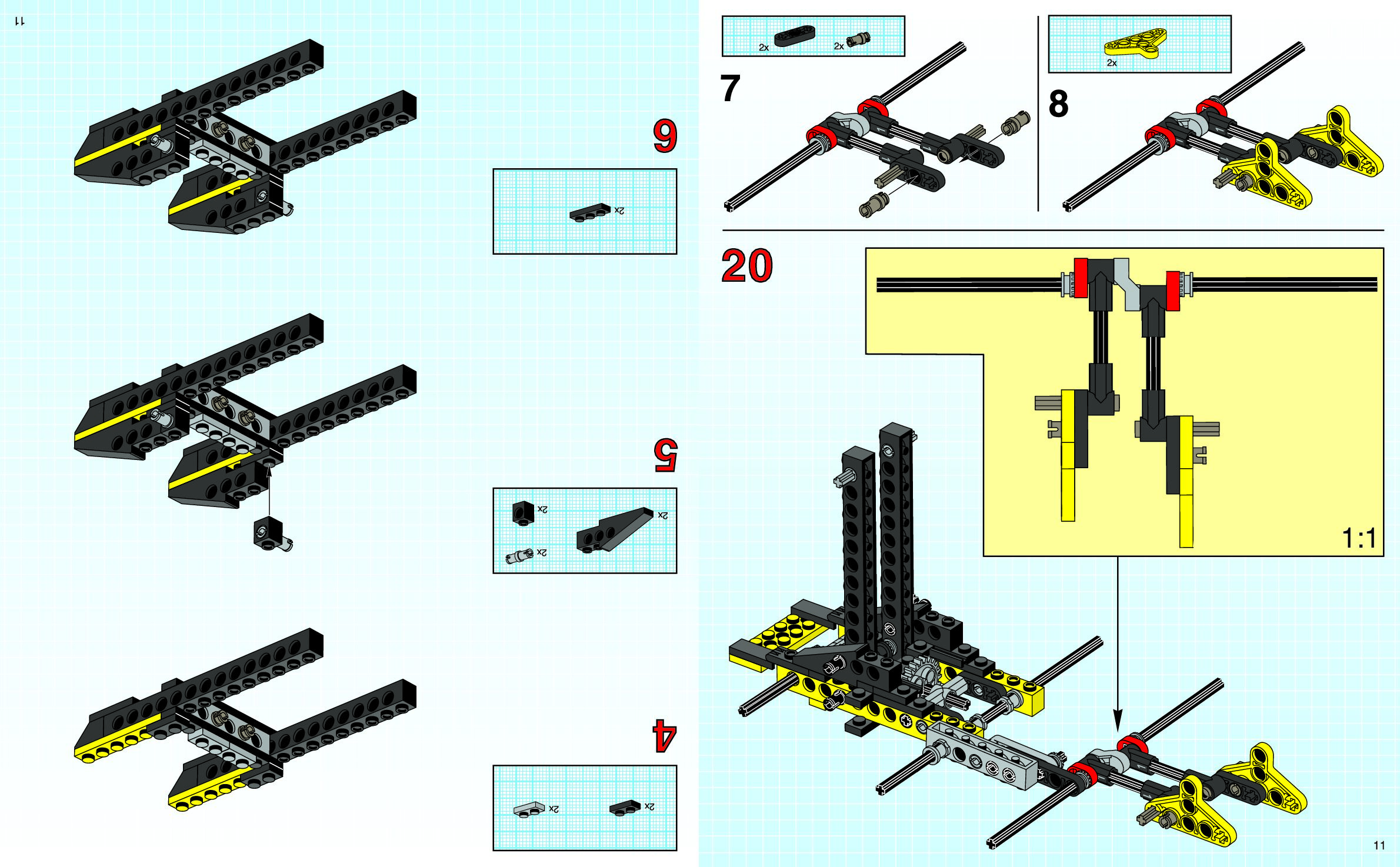 11

6

2x

5

2x

2x

2x

4

2x

2x

2x

2x

7

2x

8

20

1:1

11