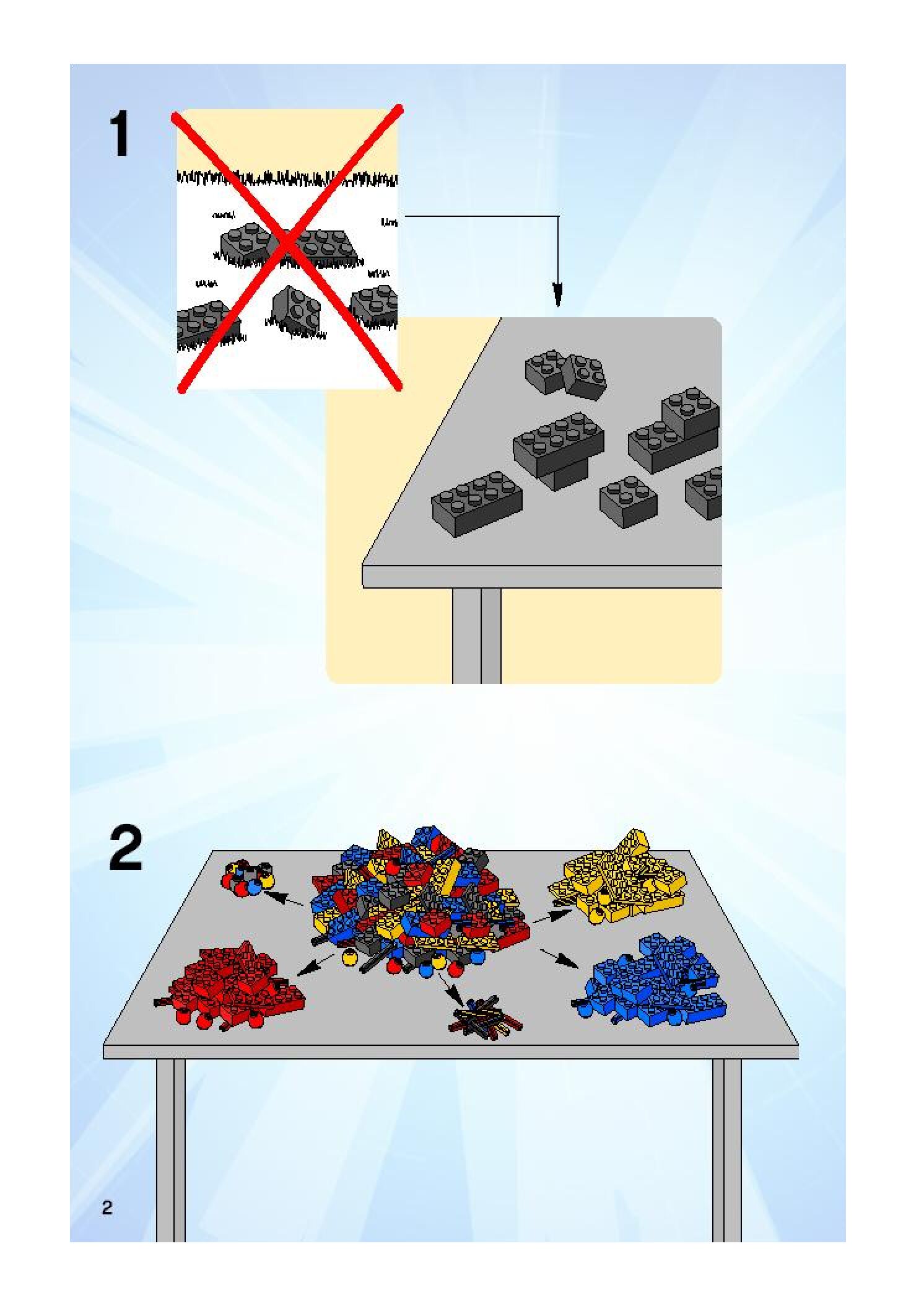 1

2

2