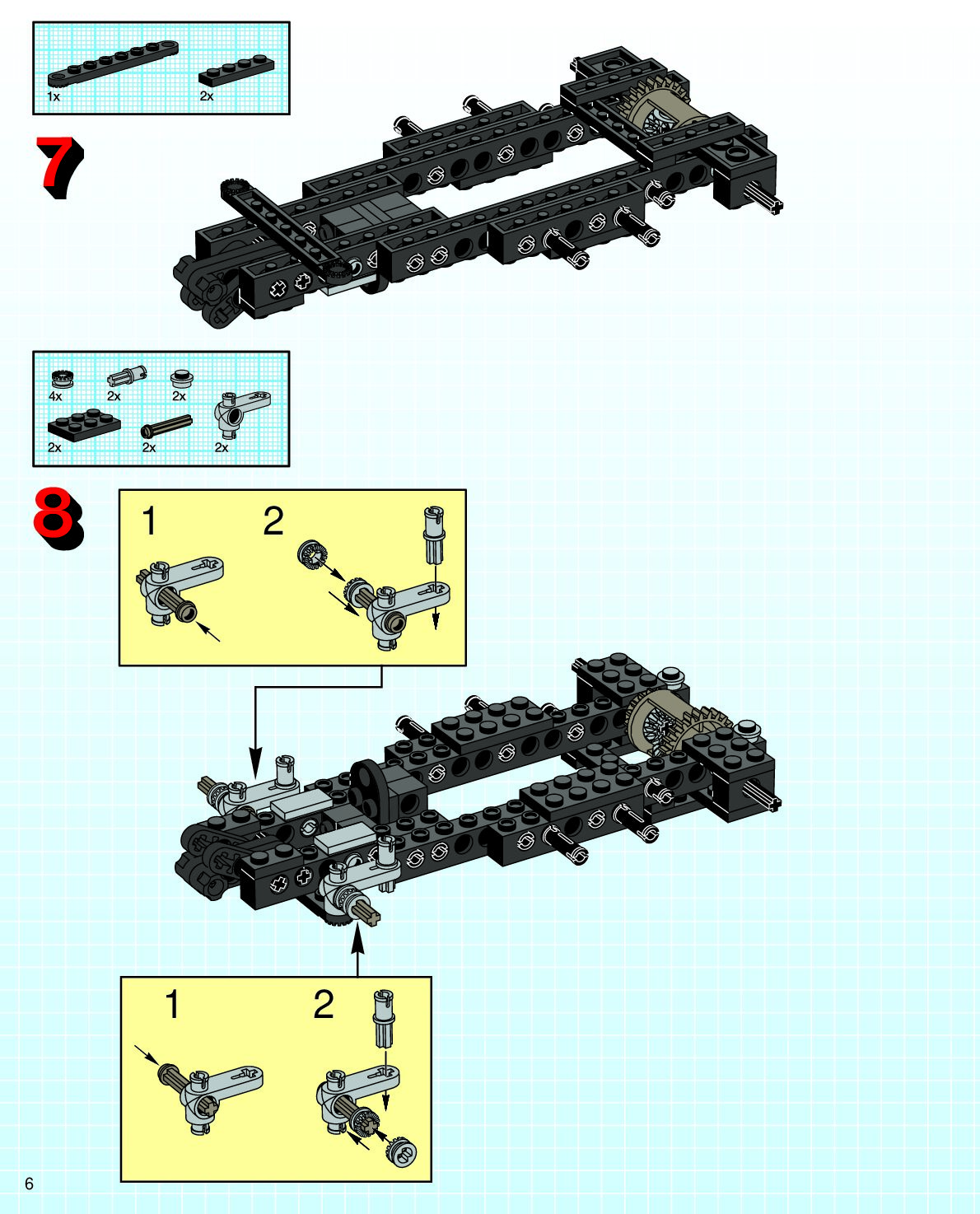 1x
2x

7

4x
2x
2x
2x
2x
2x

8

1
2

1
2

6