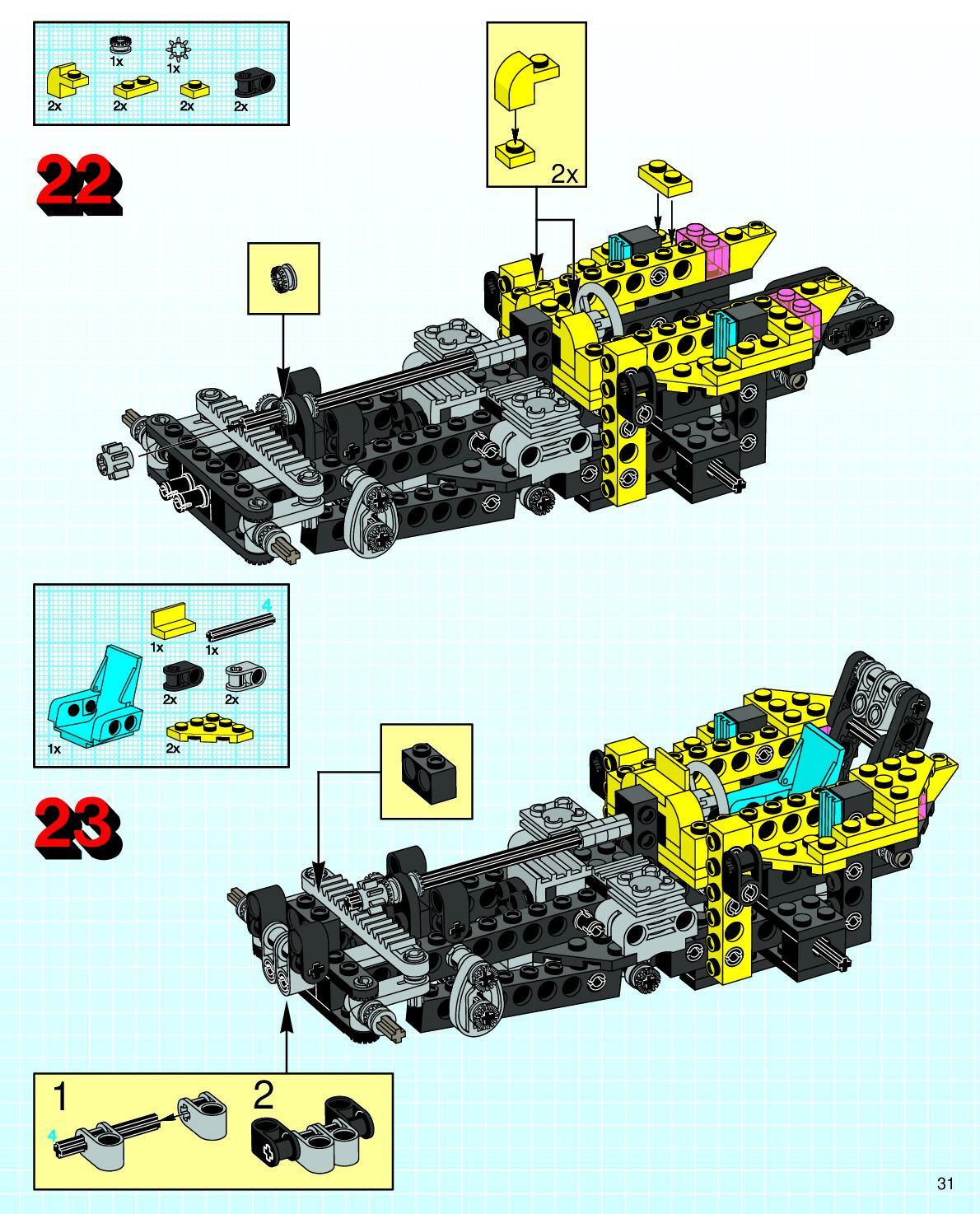 1x
1x
2x
2x
2x
2x

22

2x

4
1x
1x
2x
2x
1x
2x

23

1
4
2

31