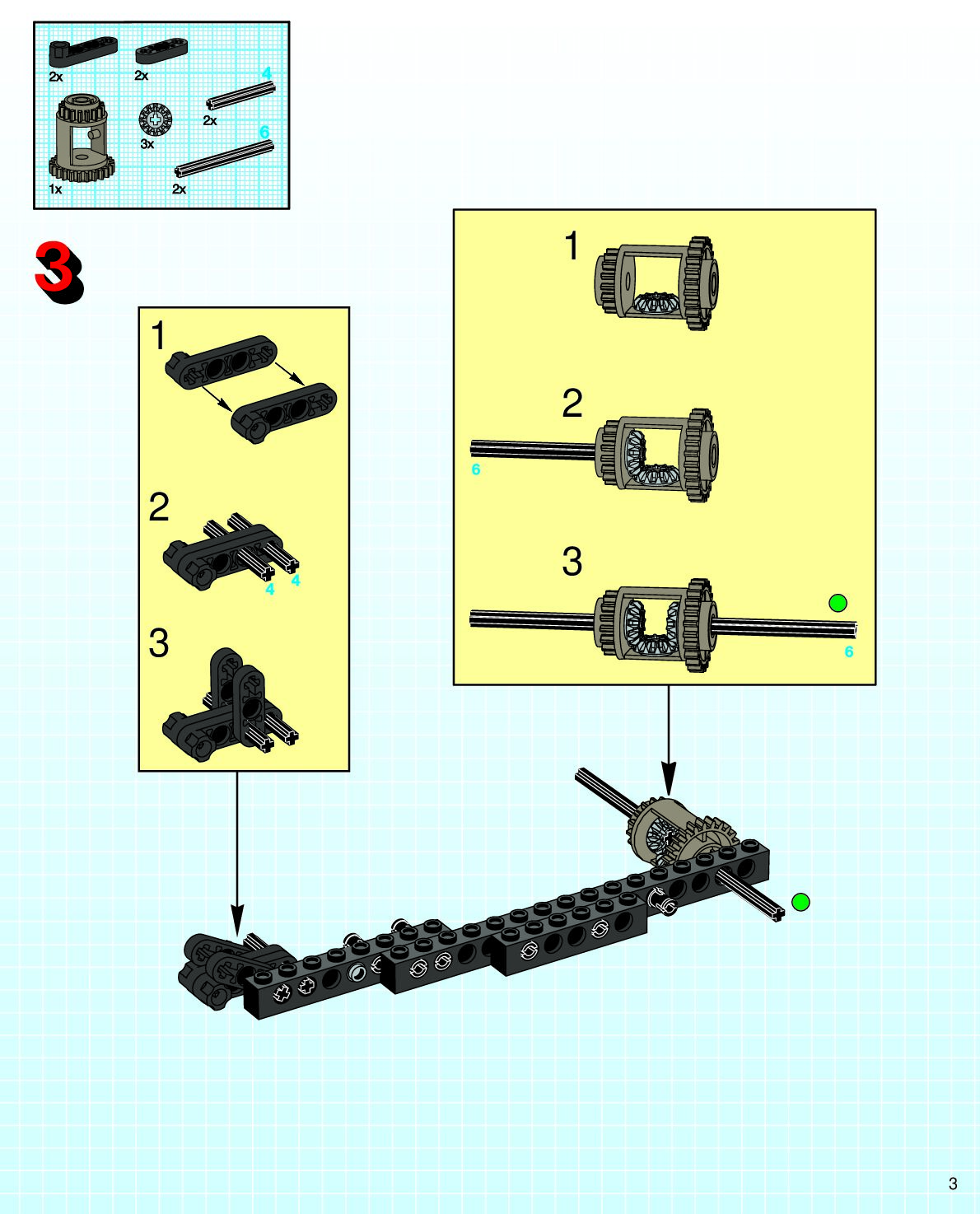 2x
2x
4
2x
3x
6
1x
2x

3

1

2

4 4

3

1

2

6

3

6

3