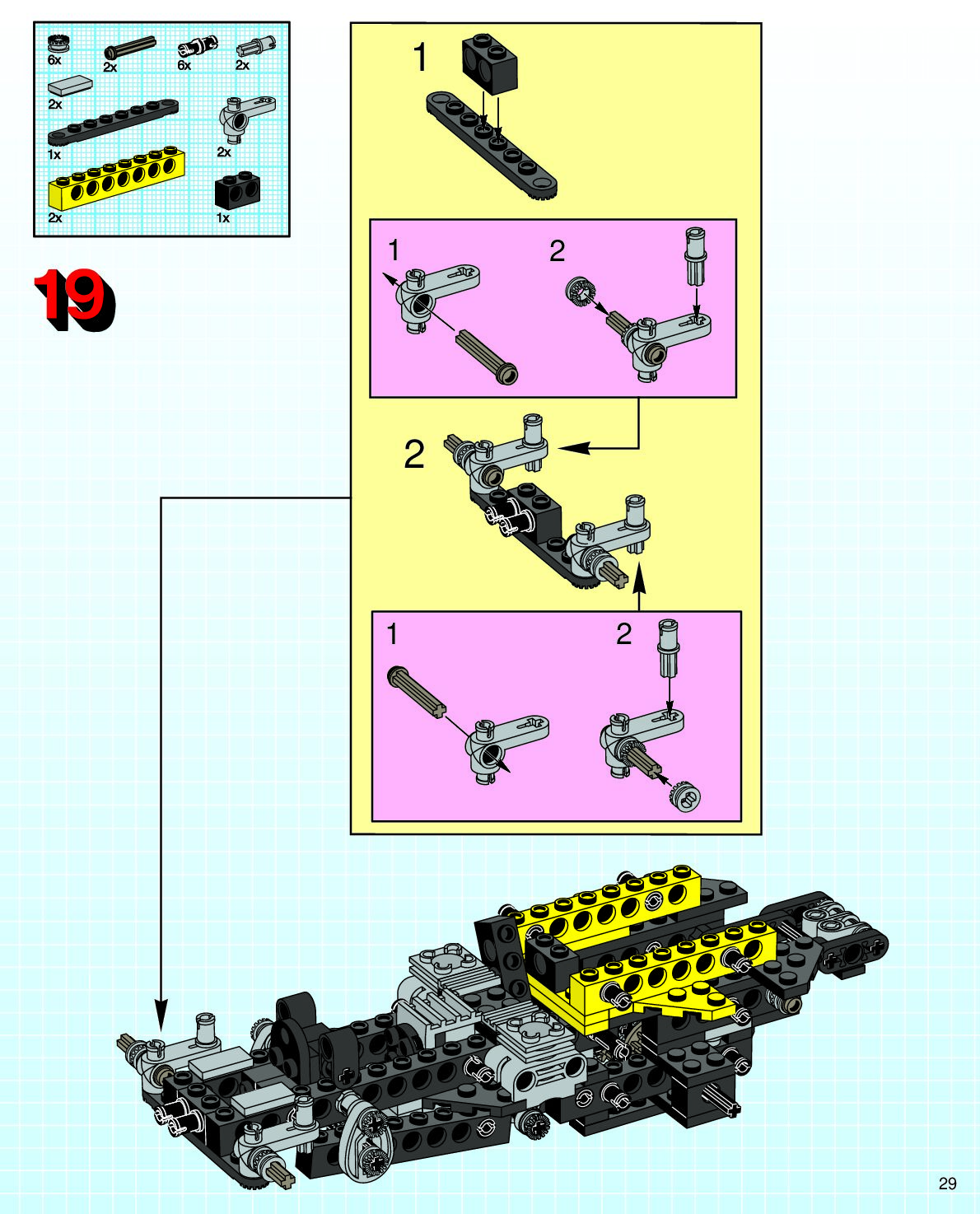 6x
2x
6x
2x
2x
1x
2x
2x
1x

19

1

1
2

2

1
2

29