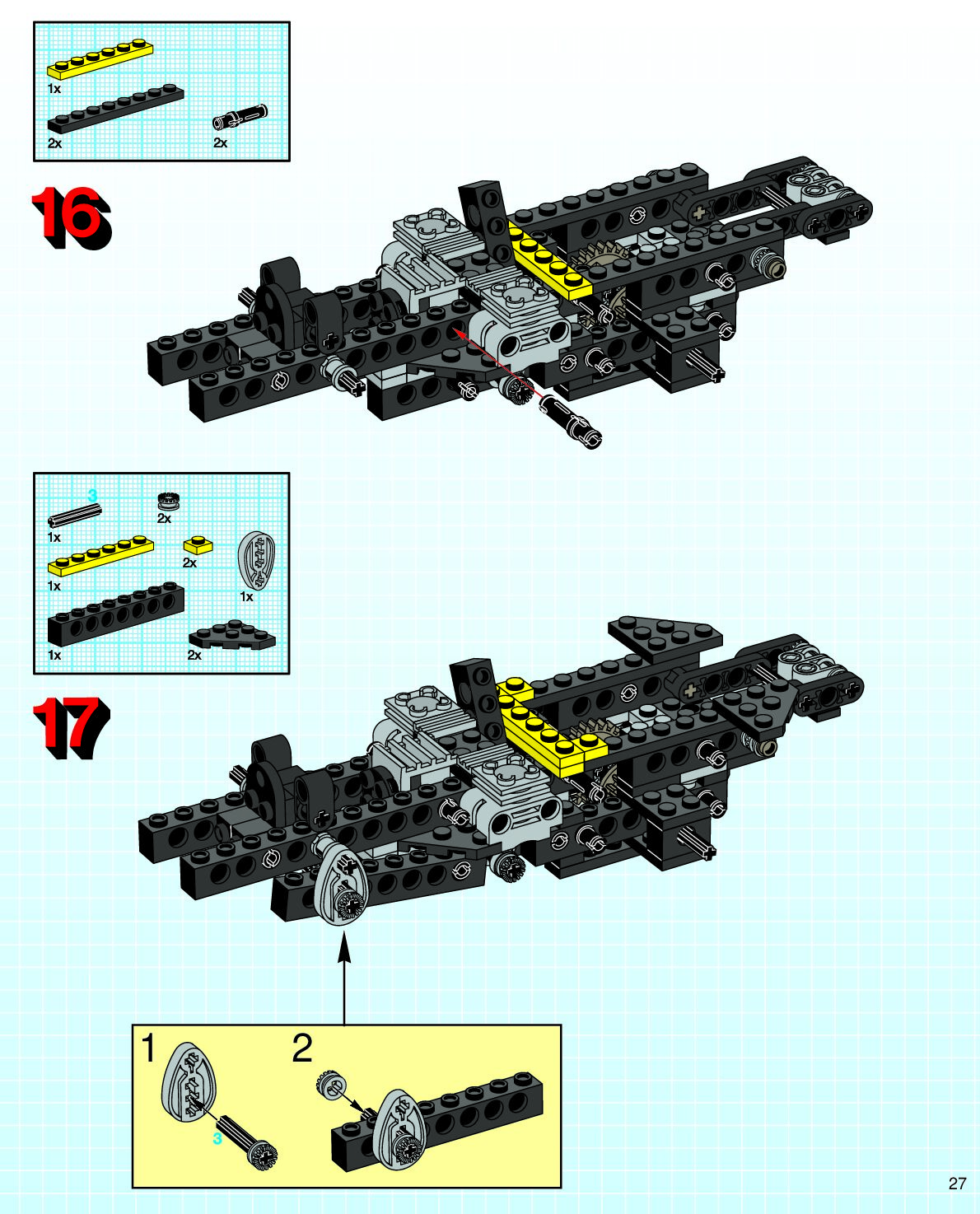 1x
2x
2x

16

3
1x
2x
1x
2x
1x
1x
2x

17

1
3
2

27