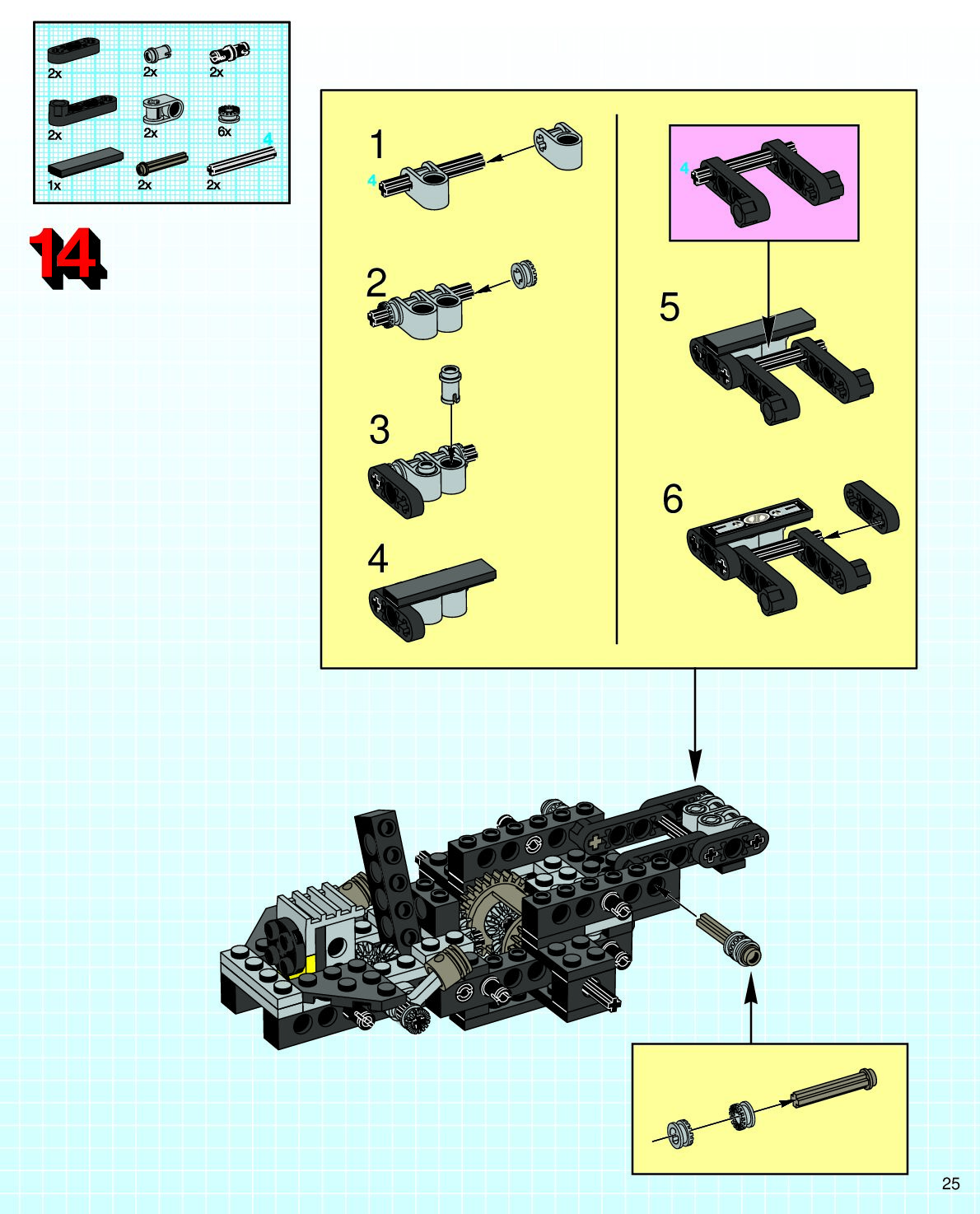 2x
2x
2x
2x
2x
6x
4
1x
2x
2x

14

1
4
2
3
4

4
5
6

25