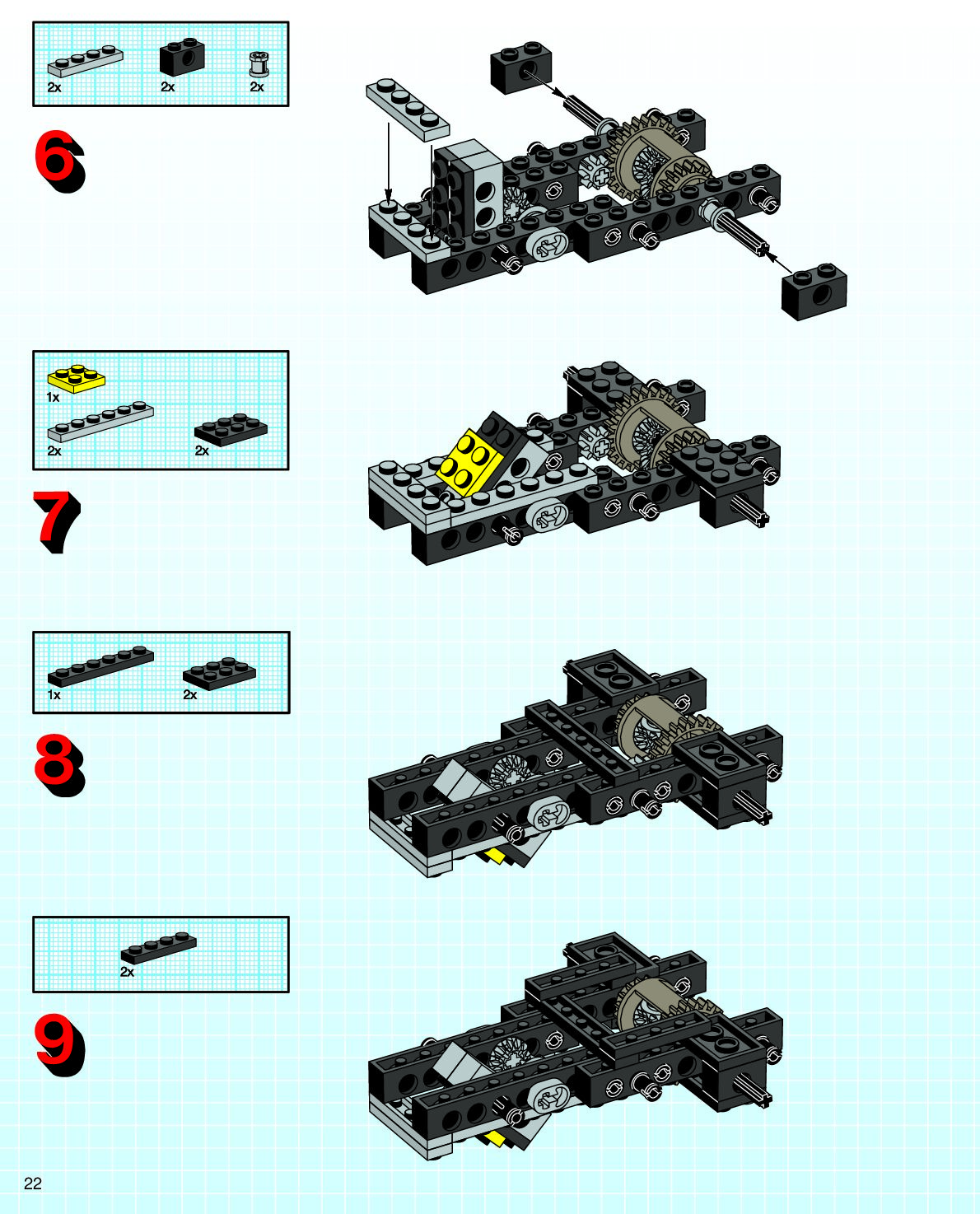 2x 2x 2x

6

1x

2x 2x

7

1x 2x

8

2x

9

22