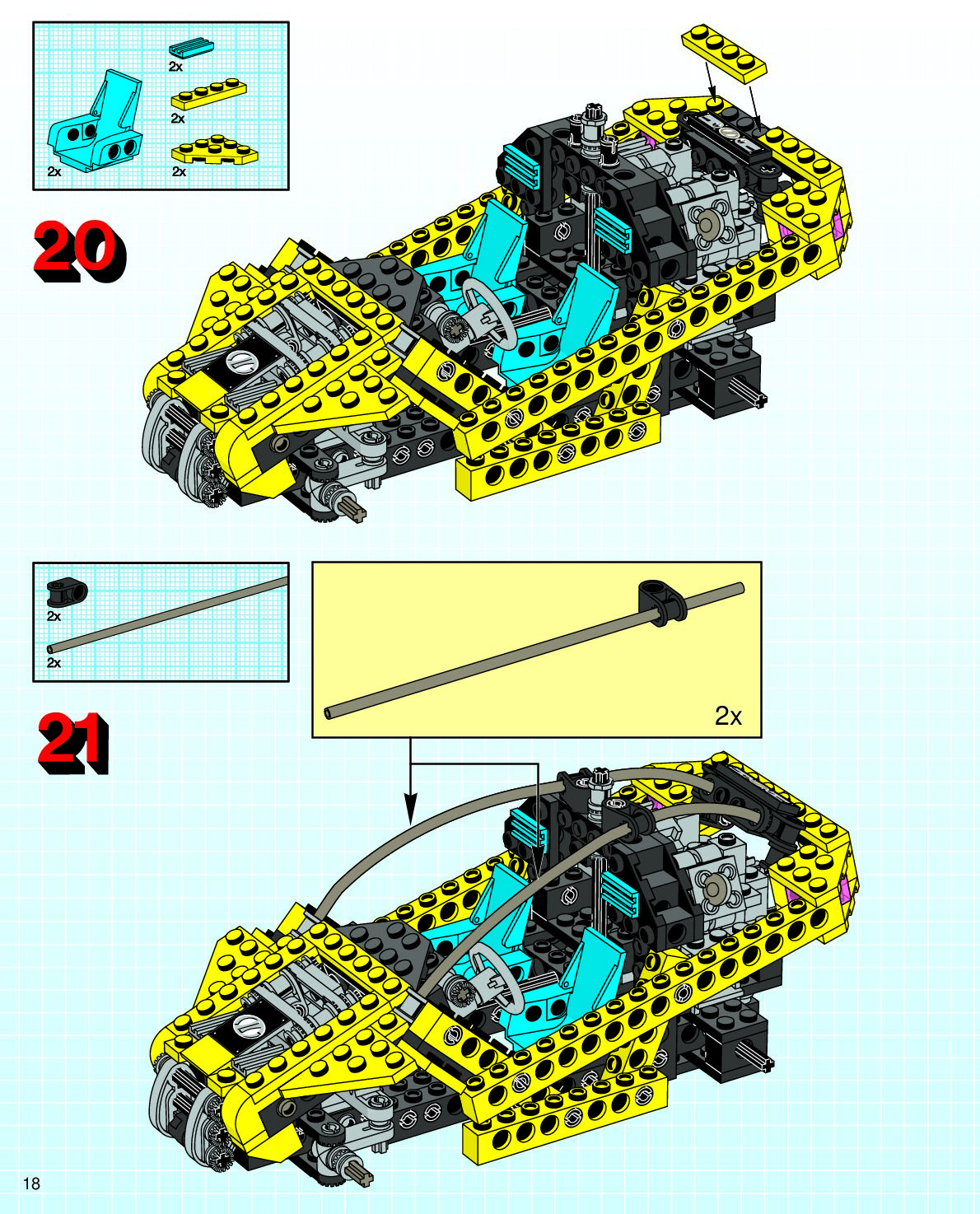 2x
2x
2x
2x

20

2x
2x

2x

21

18