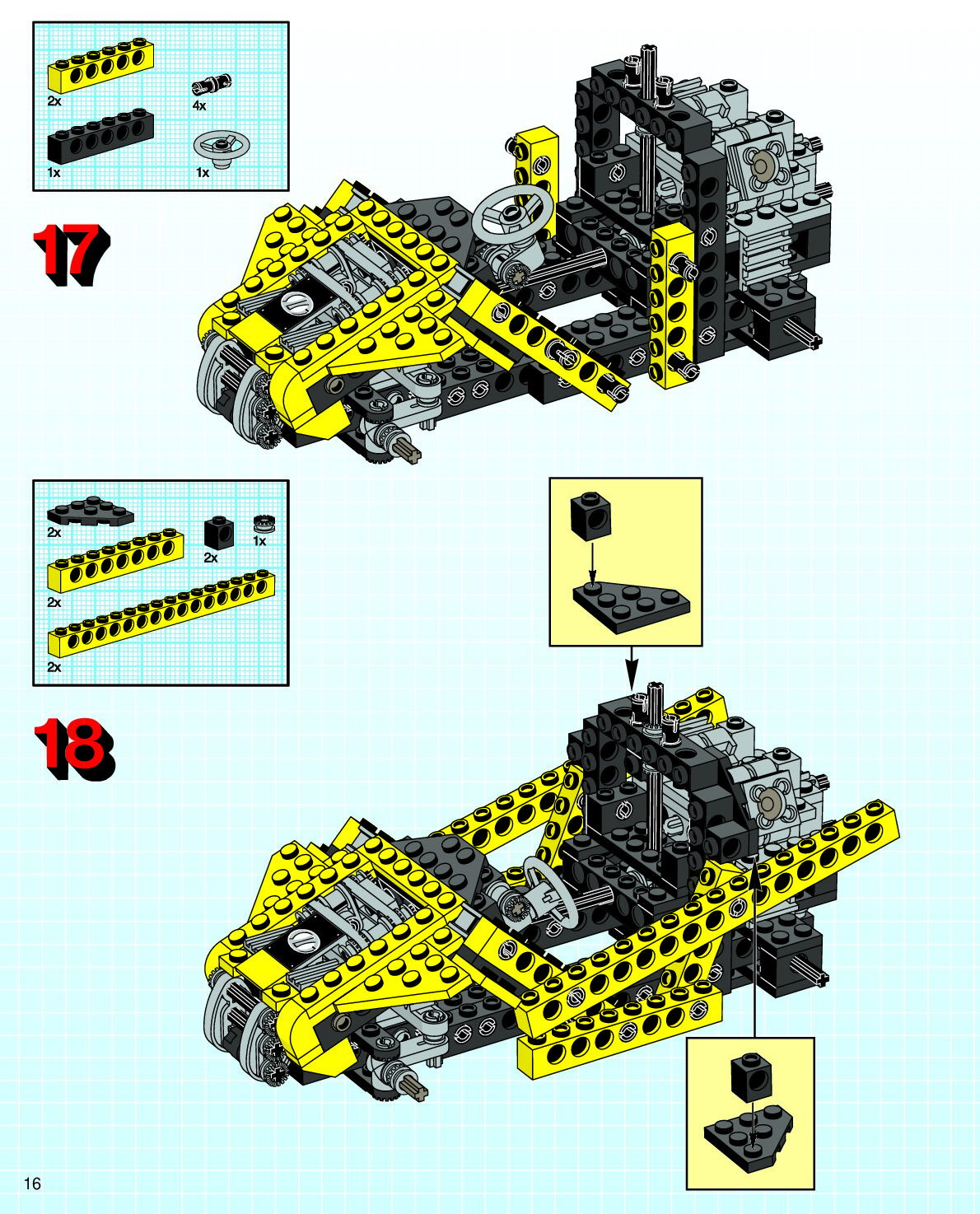 2x

4x

1x

1x

17

2x

2x

1x

2x

2x

18

16