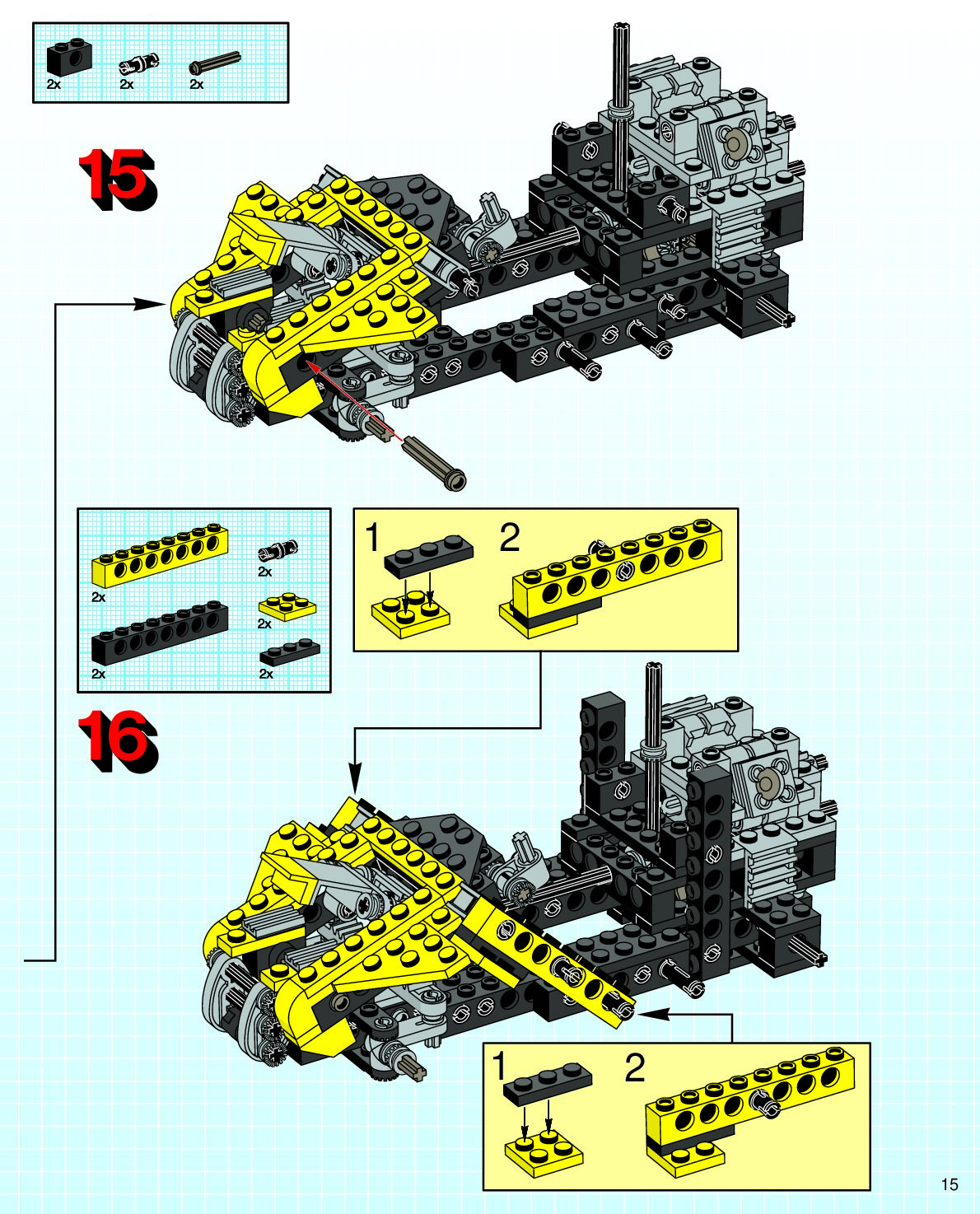 2x
2x
2x

15

2x
2x
2x
2x
2x

1
2

16

1
2

15