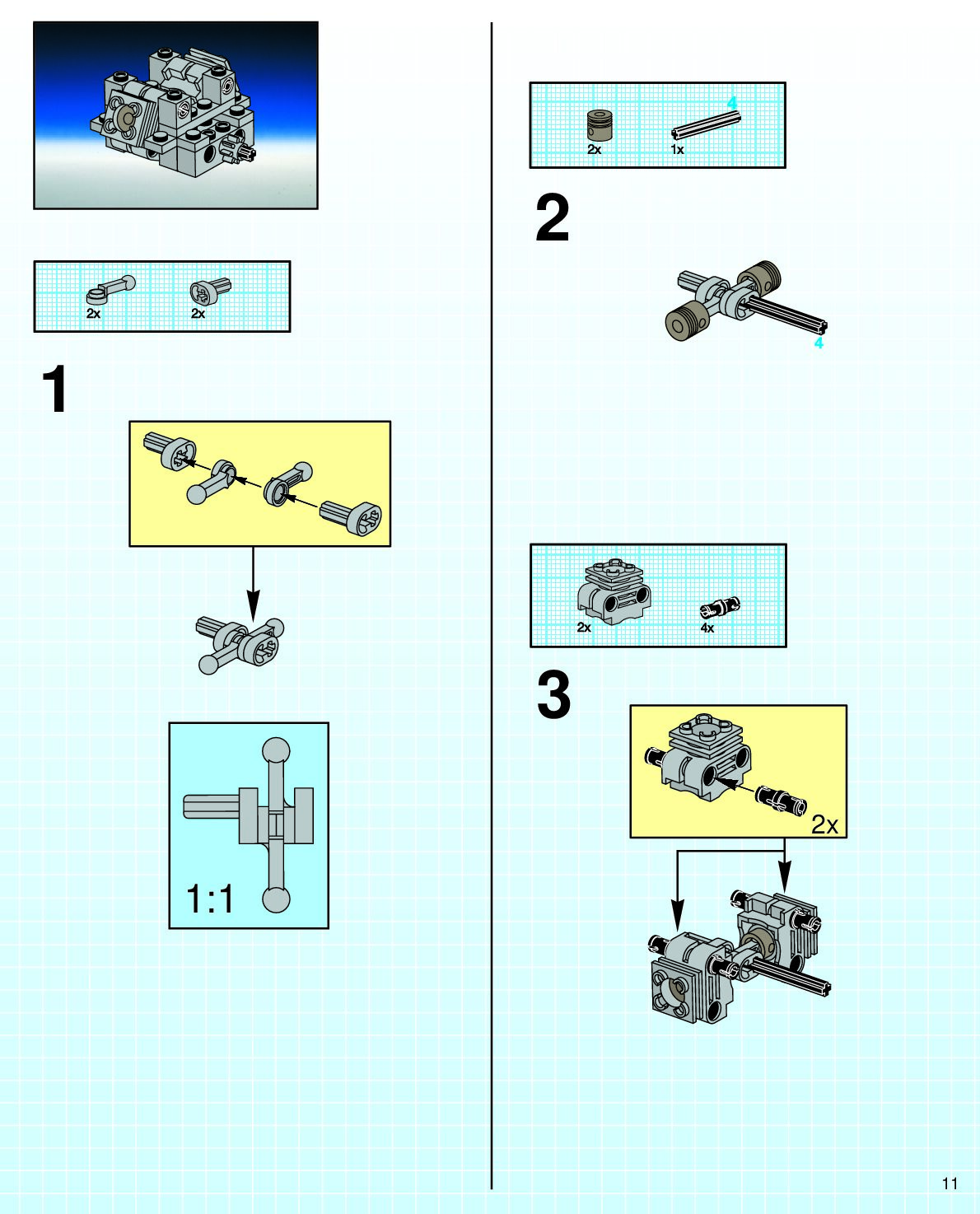 2x 2x

1

1:1

4
2x 1x

2

4

2x 4x

3

2x

11